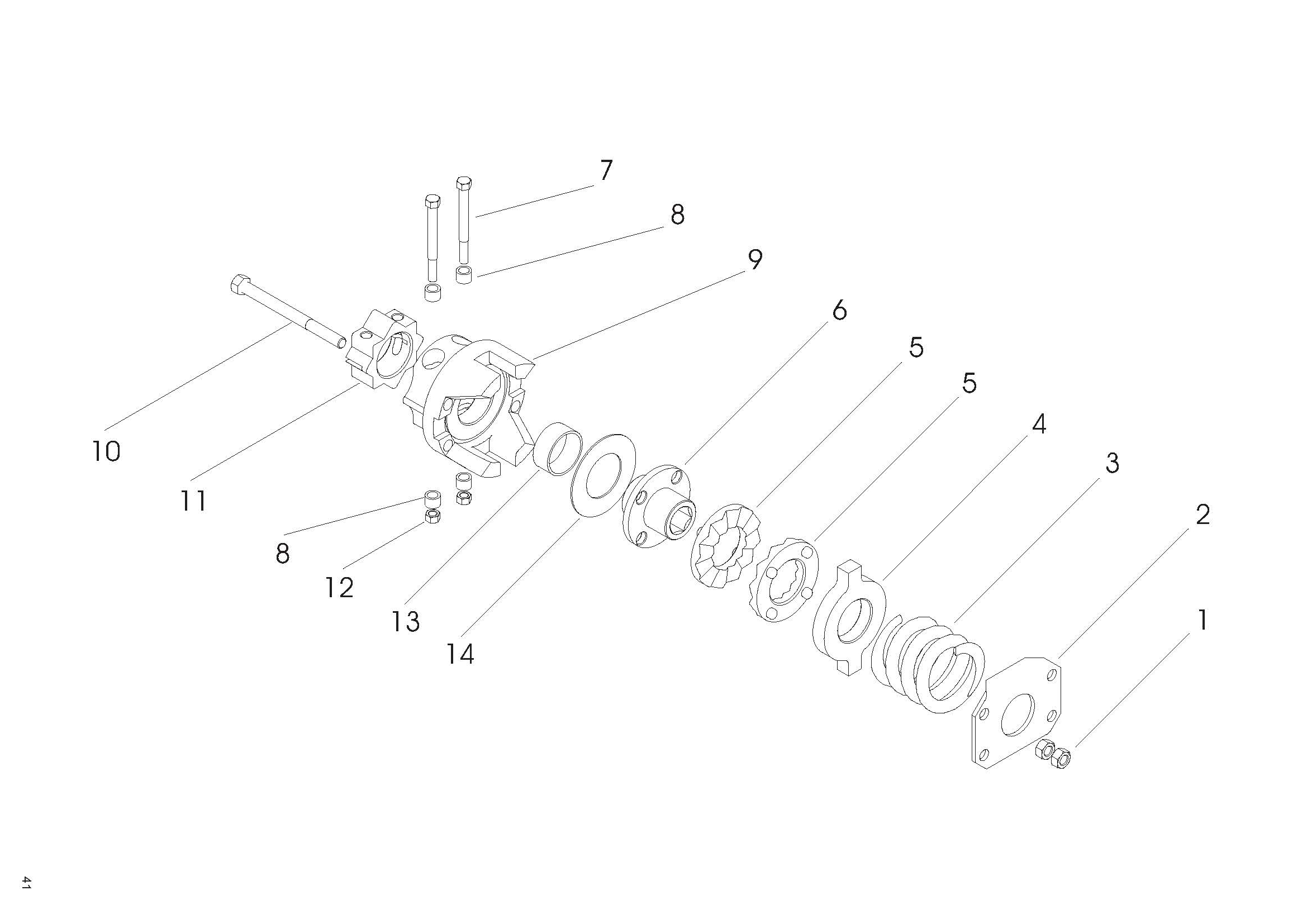 7
8
9
6
5
5
4
3
2
1
10
11
8
12
13
14

41