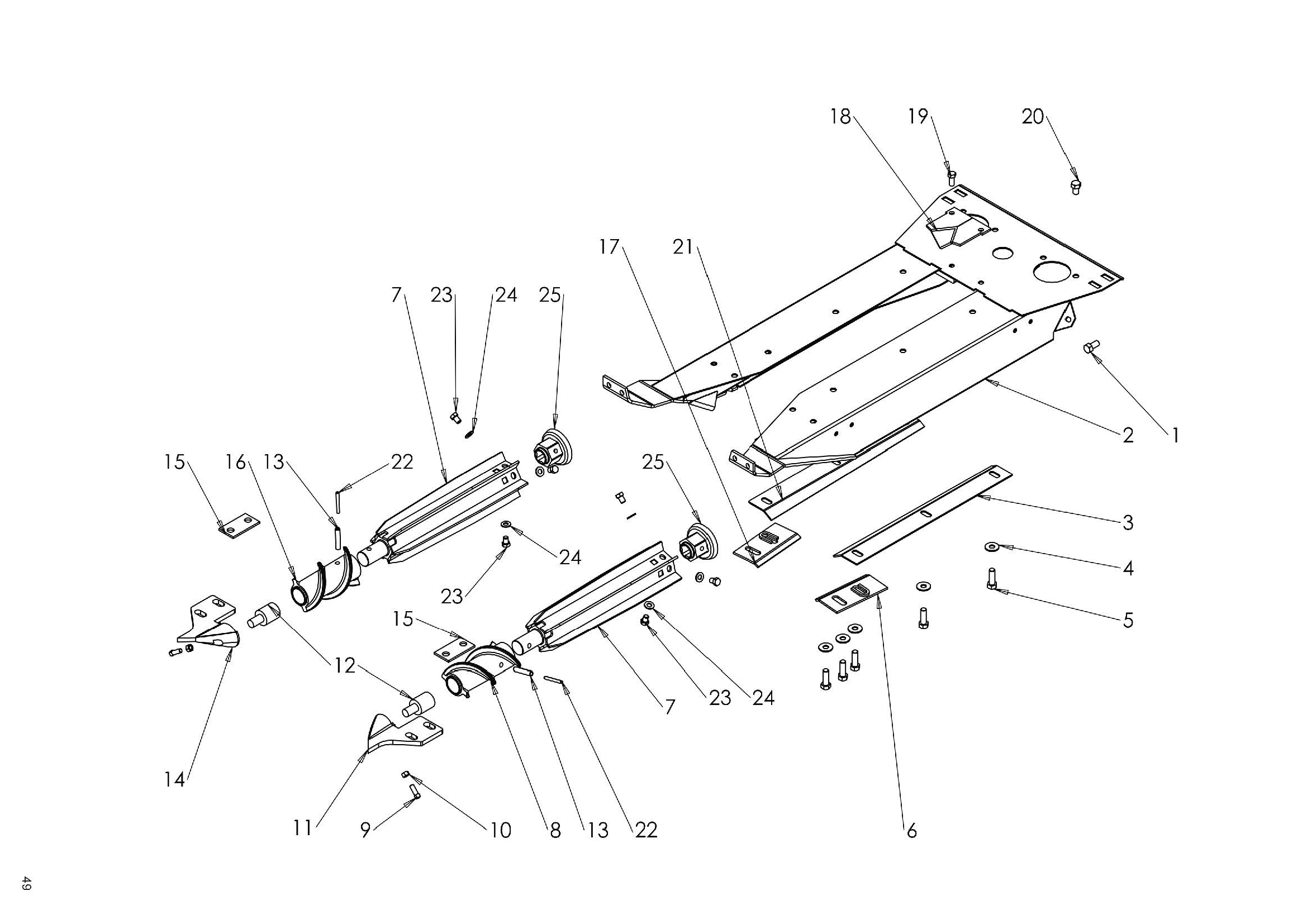 18
19
20
17
21
7
23
24
25
2
1
15
16
13
22
25
3
24
4
23
5
15
12
7
23
24
14
11
9
10
8
13
22
6
49