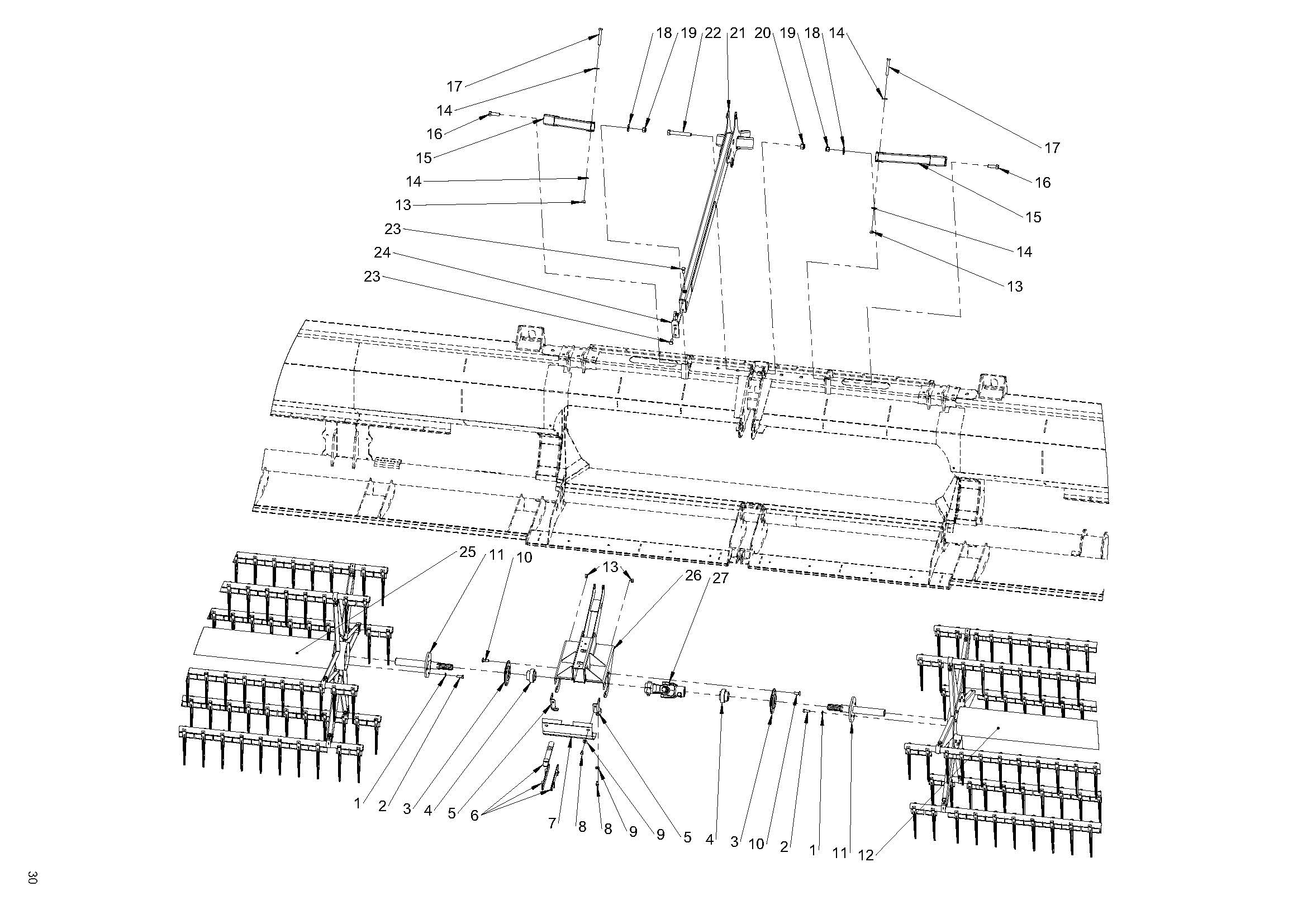 18 19 22 21 20 19 18 14

17
14
16
15
14
13
23
24
23

17
16
15
14
13

25 11 10
13
26 27

1 2 3 4 5 6 7 8 8 9 9 5 4 3 10 2 1 11 12

30