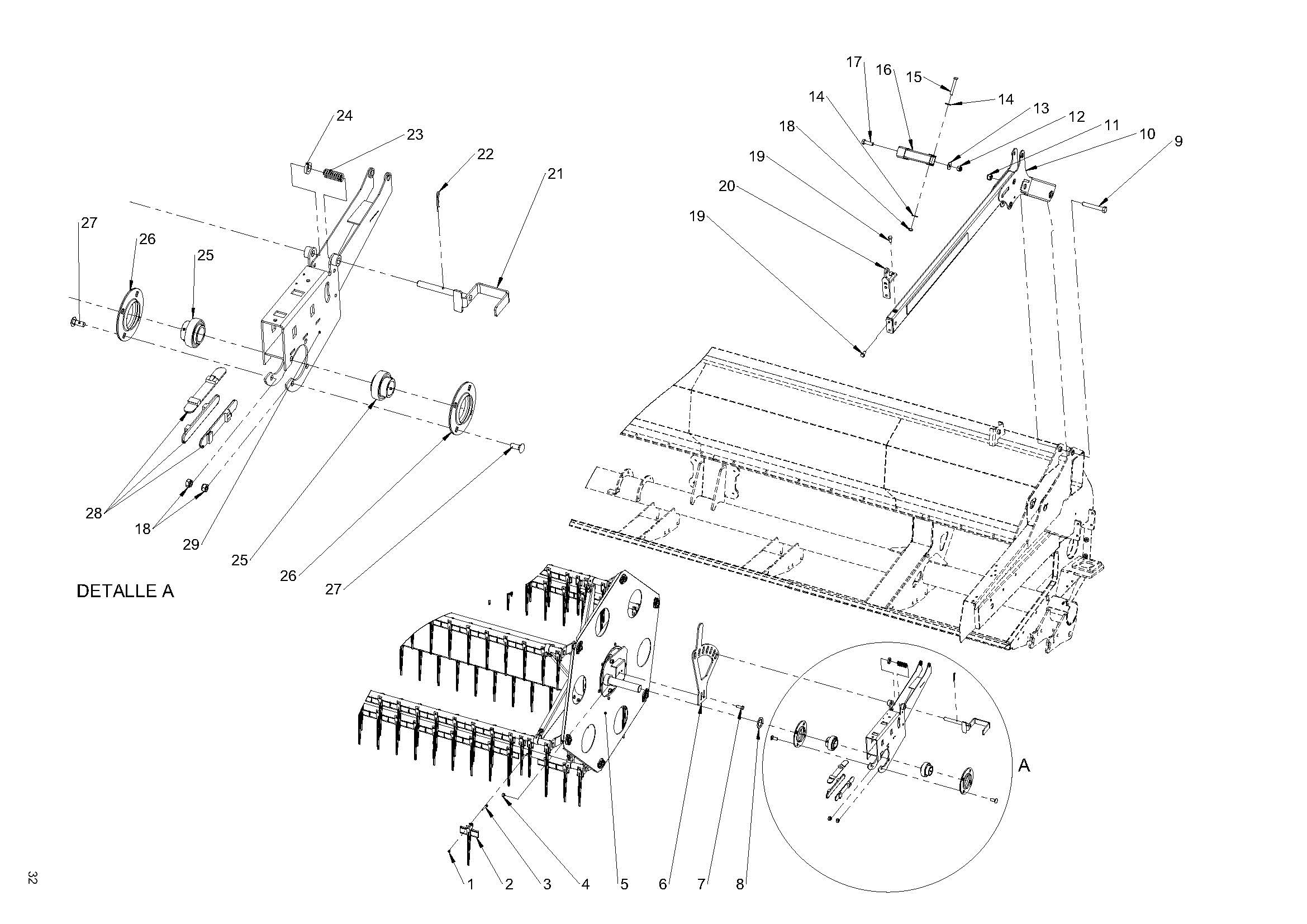 17
16
15
14
14
13
12
11
10
9
18
19
20
19
24
23
22
21
27
26
25
28
18
29
25
26
27
DETALLE A
A
1
2
3
4
5
6
7
8
32