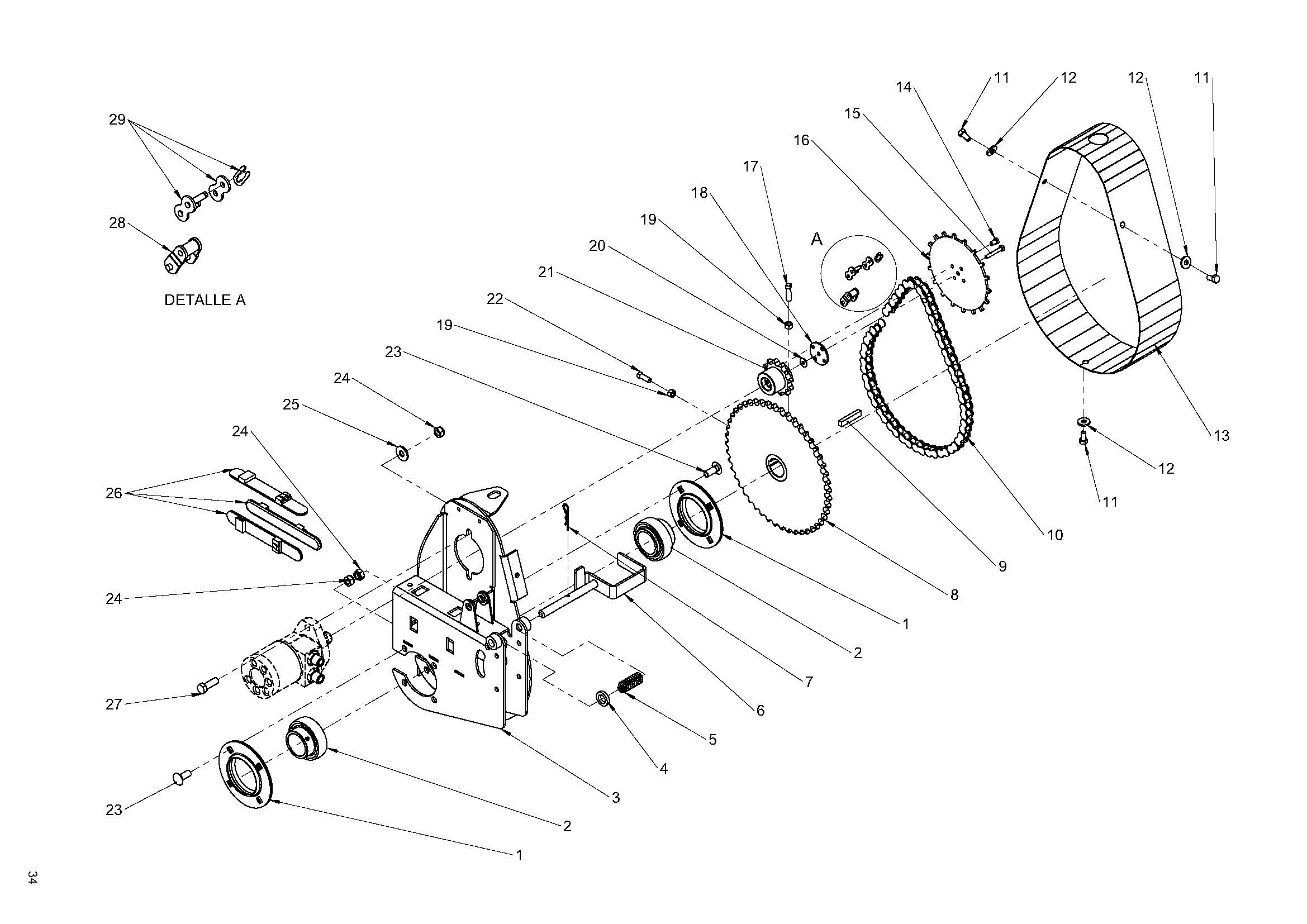 29

28

DETALLE A

11
12
12
11
14
15
16
17
18
19
A
20
21
22
19
23
24
25
24
26
24
27
23
13
12
11
10
9
8
1
2
7
6
5
4
3
2
1

34