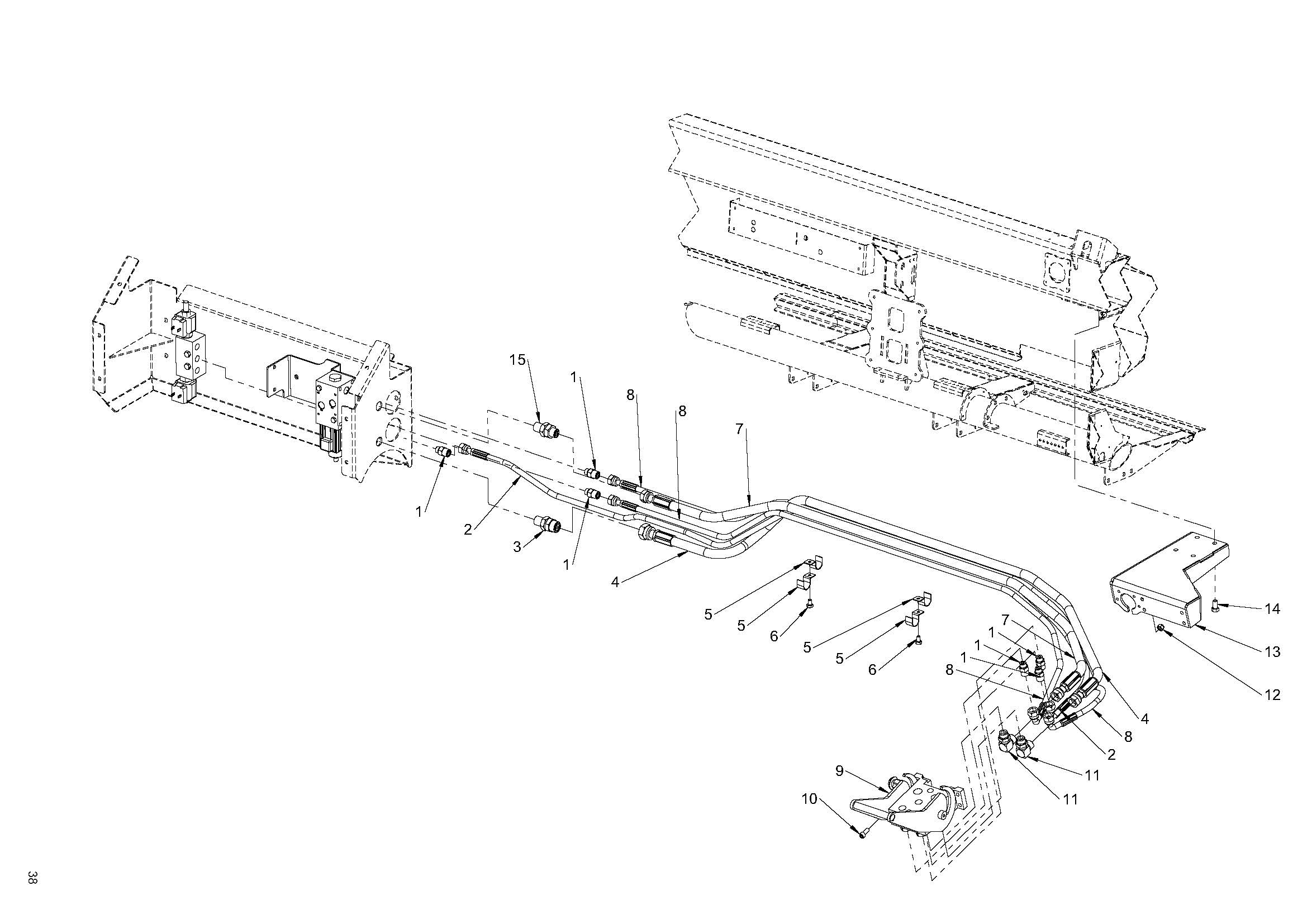 15
1
8
8
7
1
2
3
1
4
5
5
6
5
5
6
7
1
1
8
14
13
12
4
8
2
11
11
9
10
38