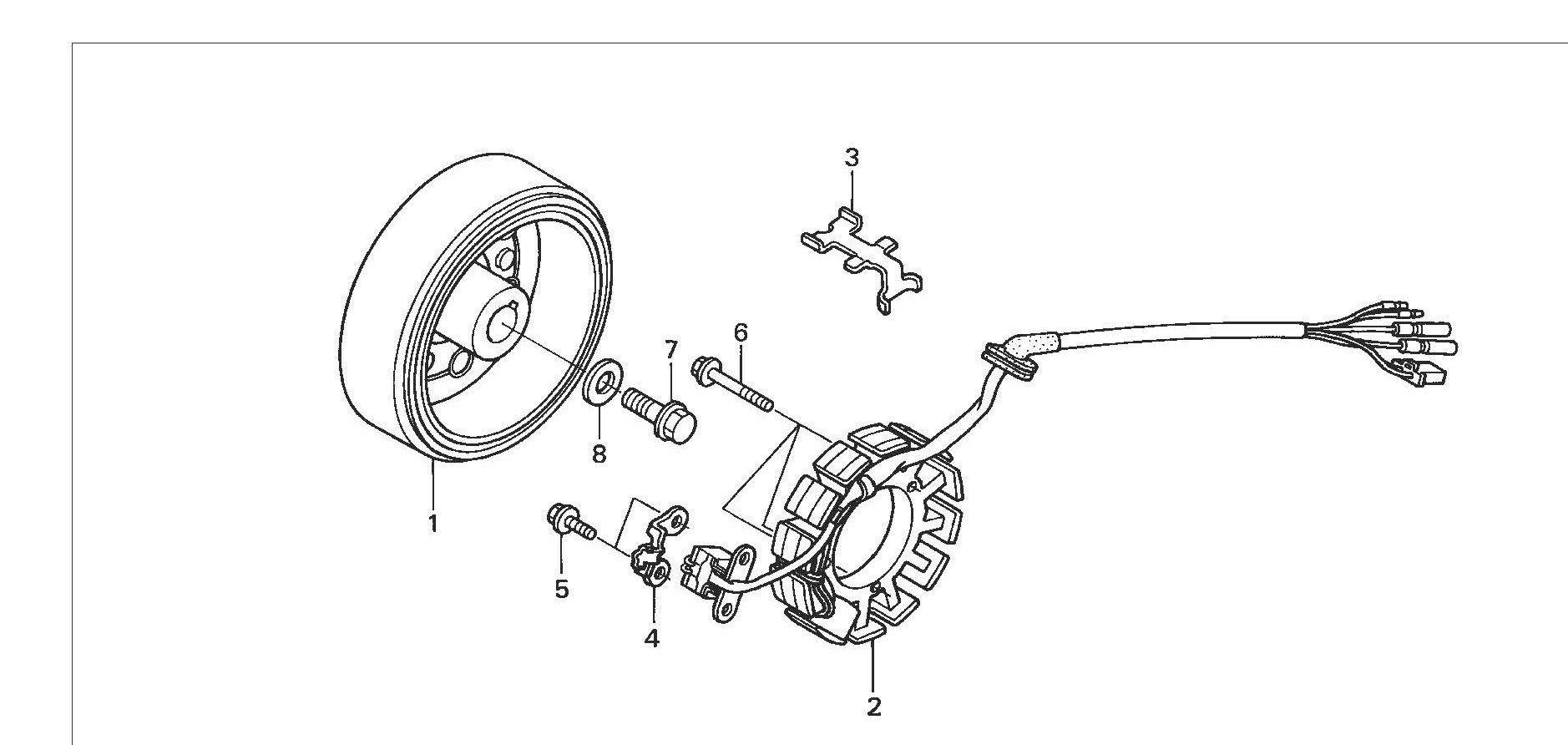 3
6
7
8
1
5
4
2