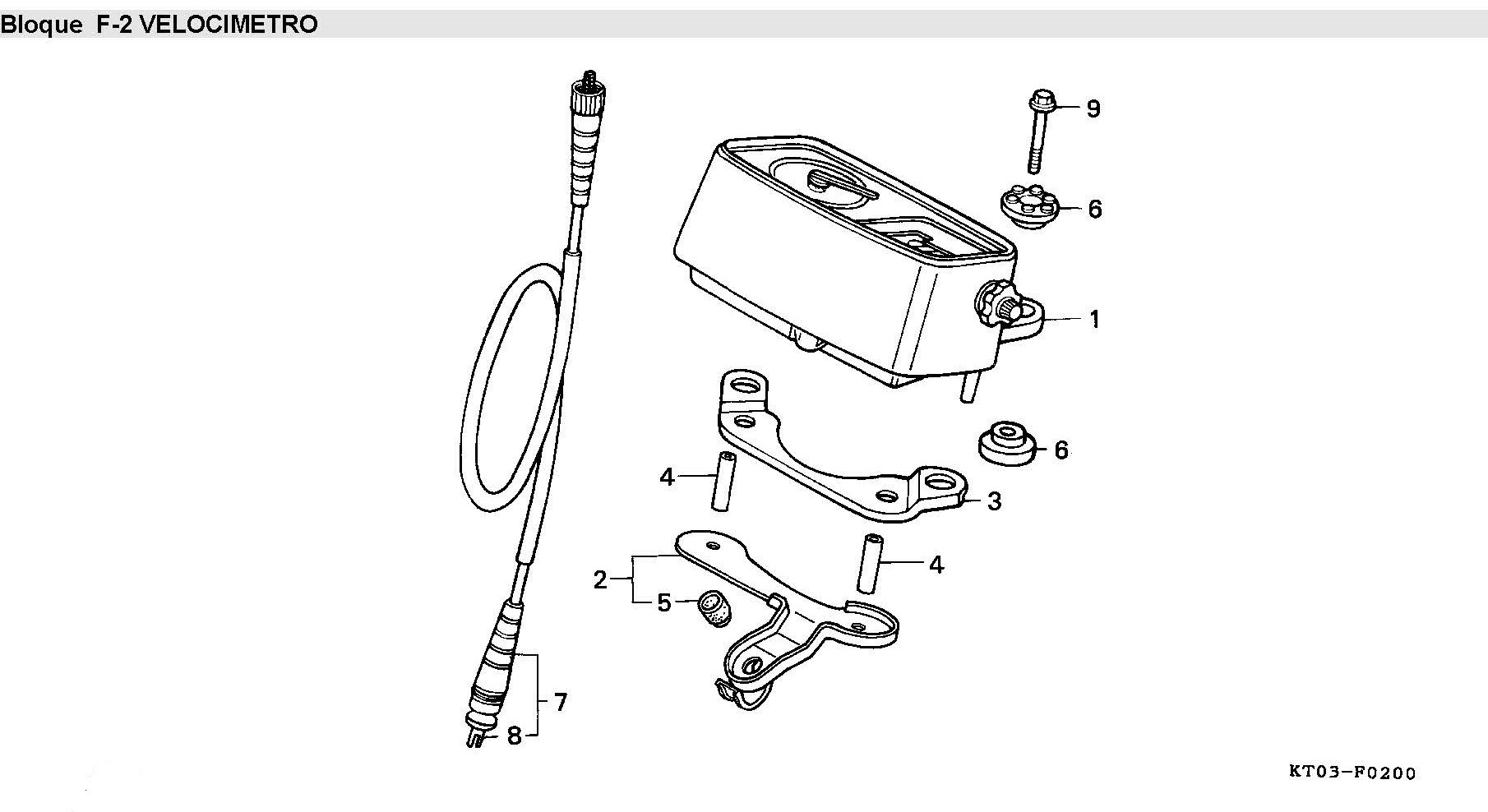 Bloque F-2 VELOCIMETRO

9

6

1

6

4

3

4

2

5

7

8

KT03-F0200