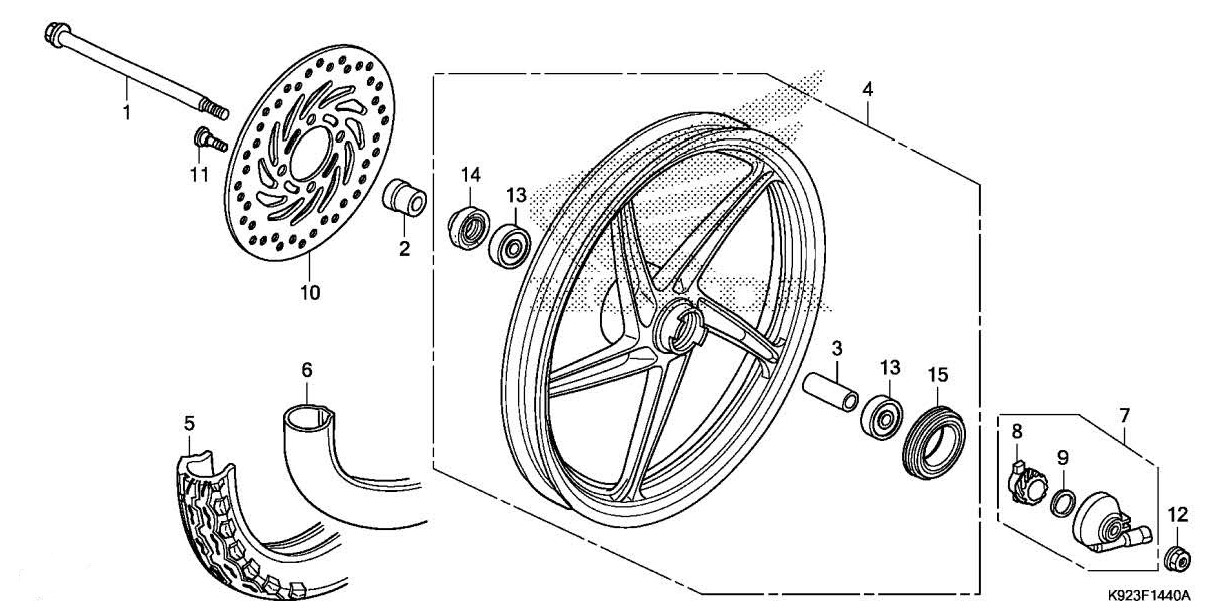 1
11
10
2
14
13
4
3
13
15
6
5
7
8
9
12
K923F1440A