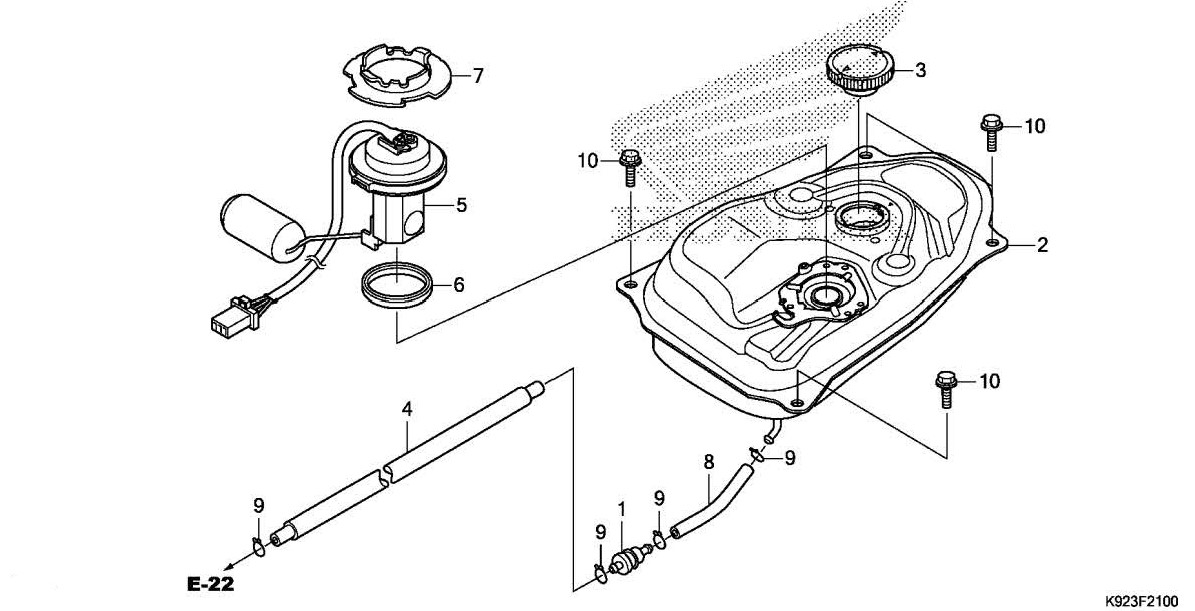 7
3
10
10
5
2
6
10
4
8
9
9
9
1
9
E-22
K923F2100