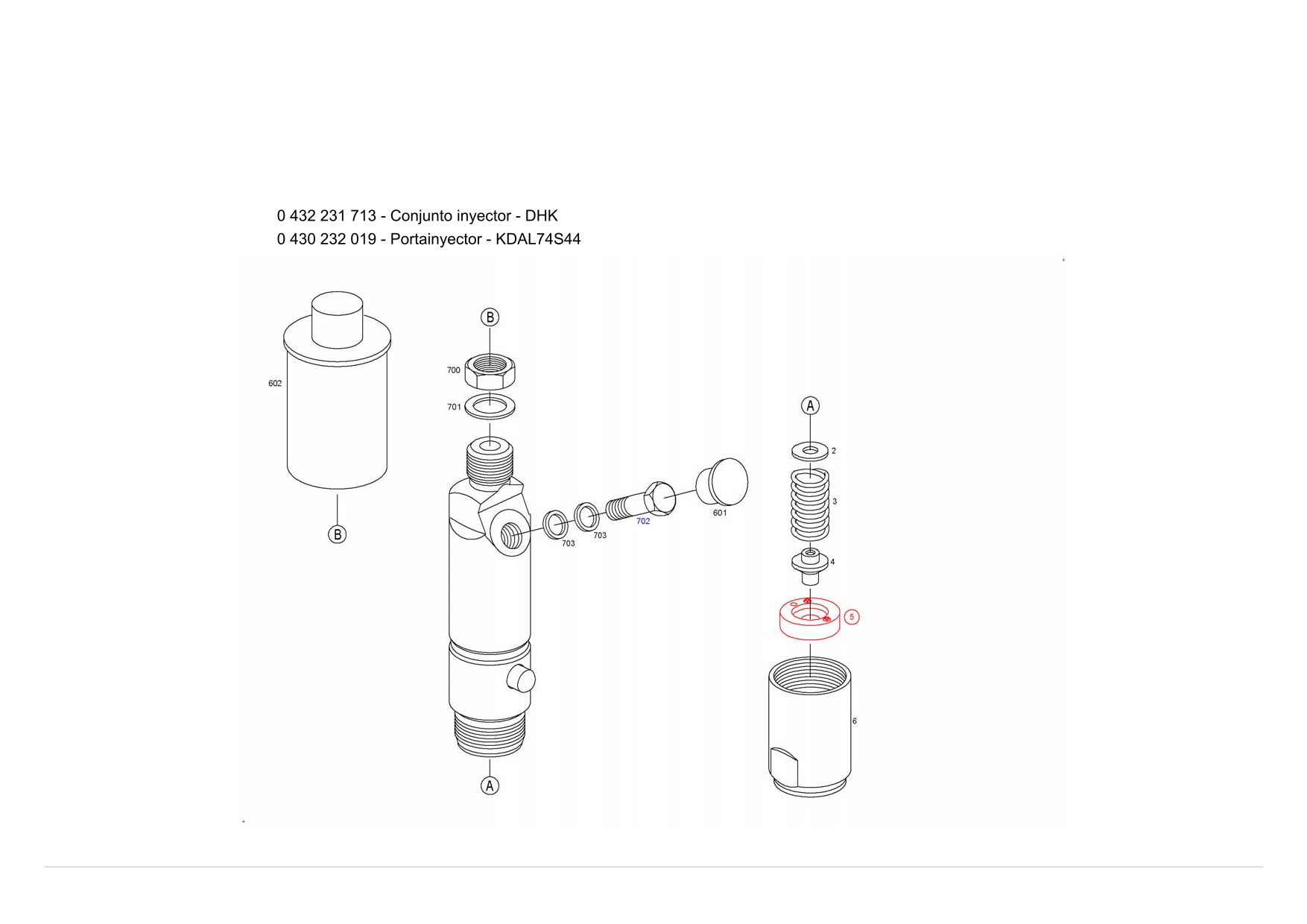 0 432 231 713 - Conjunto inyector - DHK
0 430 232 019 - Portainyector - KDAL74S44

602
B
B
700
701
703
703
702
601
A
A
2
3
4
5
6