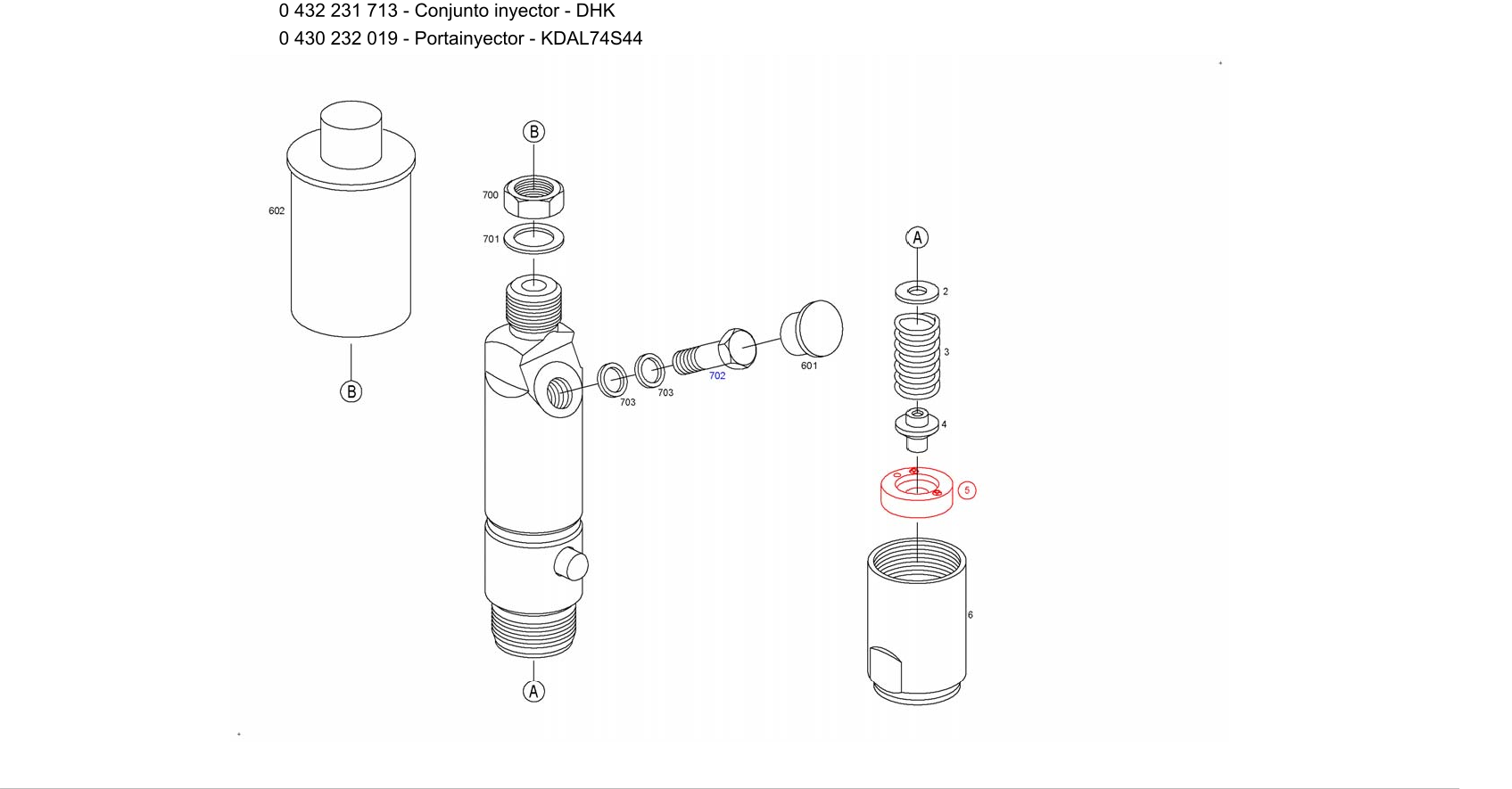 0 432 231 713 - Conjunto inyector - DHK
0 430 232 019 - Portainyector - KDAL74S44

602

B

B

700

701

703

703

702

601

A

A

2

3

4

5

6