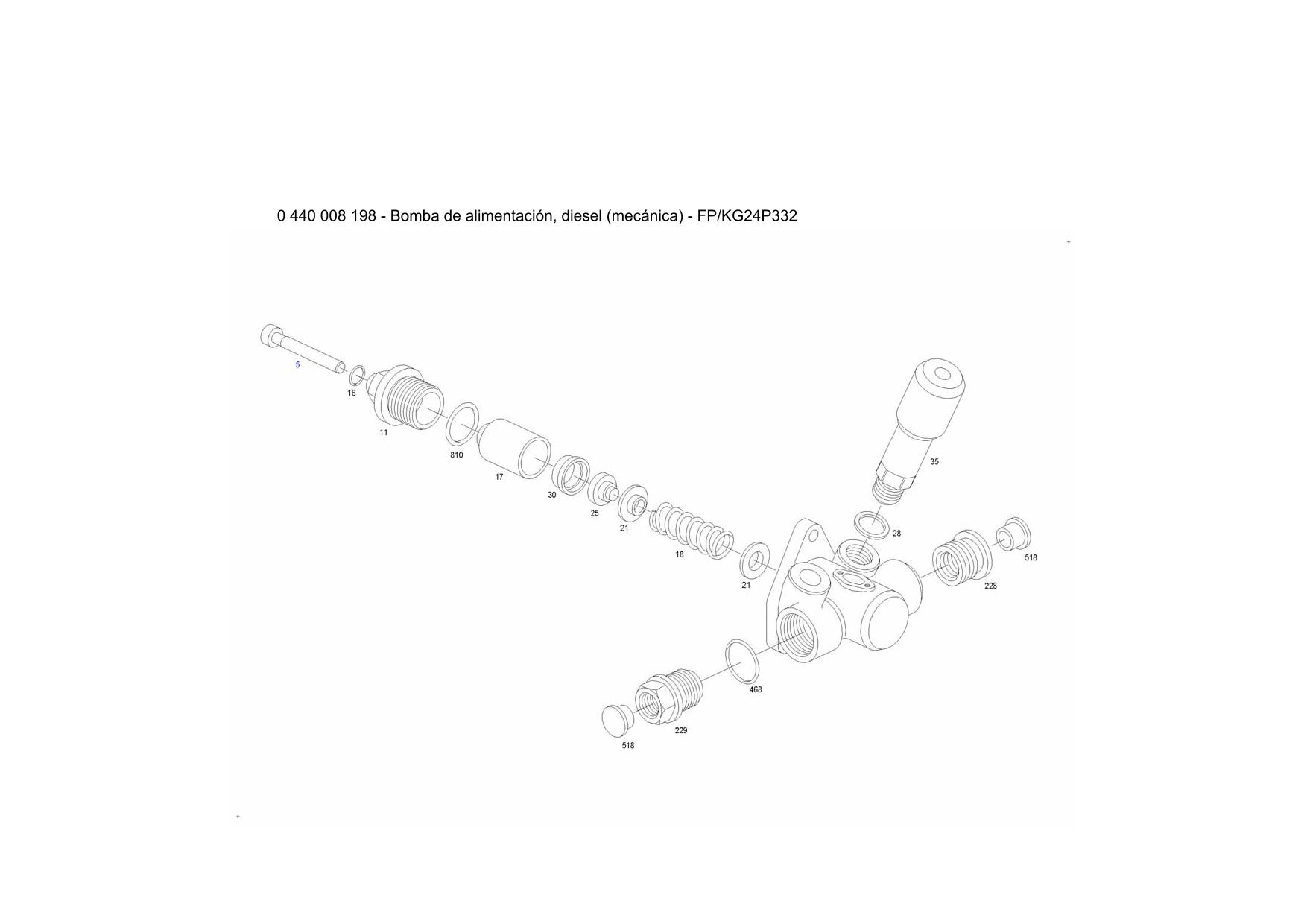 0 440 008 198 - Bomba de alimentación, diesel (mecánica) - FP/KG24P332

5
16
11
810
17
30
25
21
18
21
35
28
518
228
468
229
518