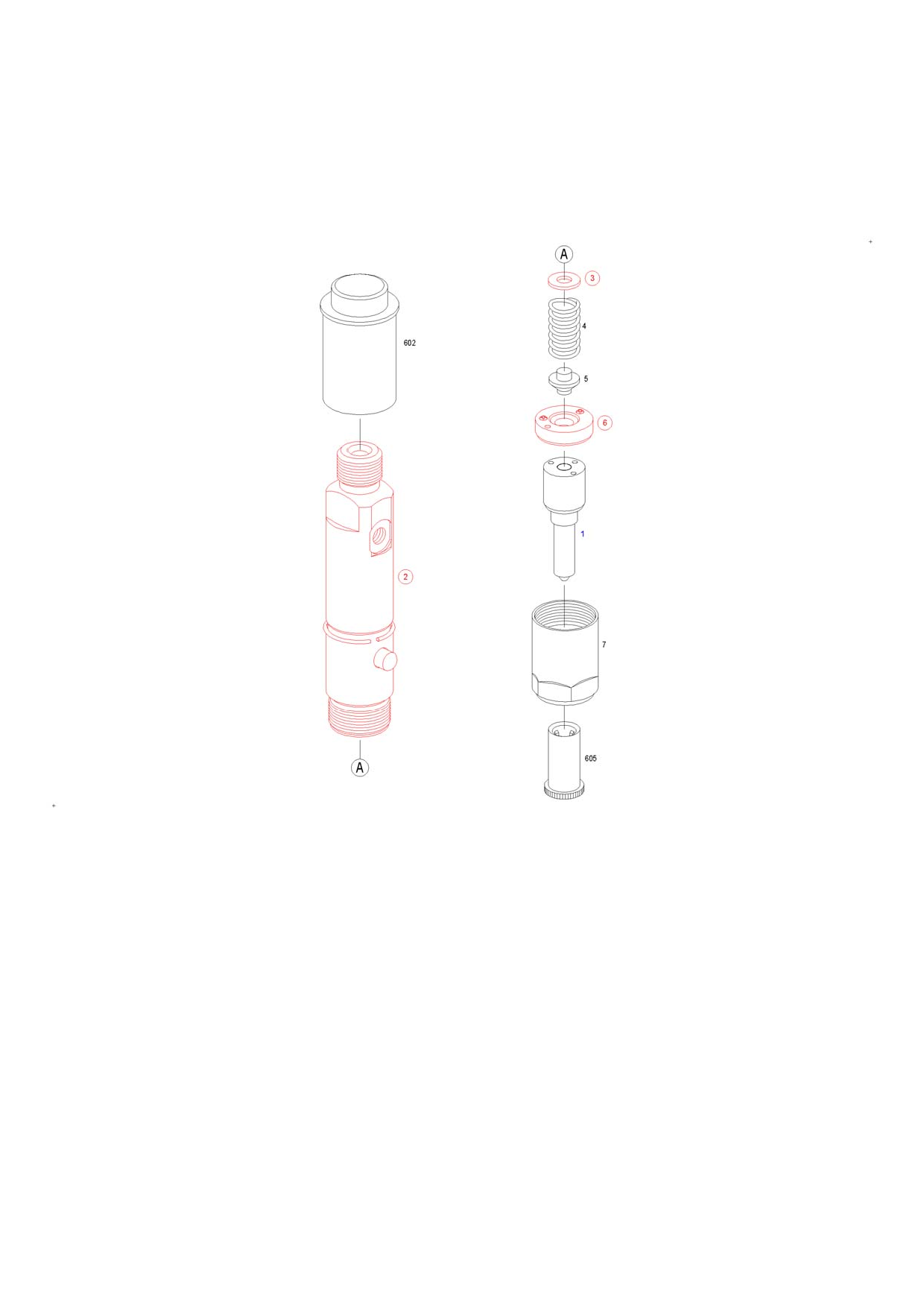 602

2

A

A

3

4

5

6

1

7

605