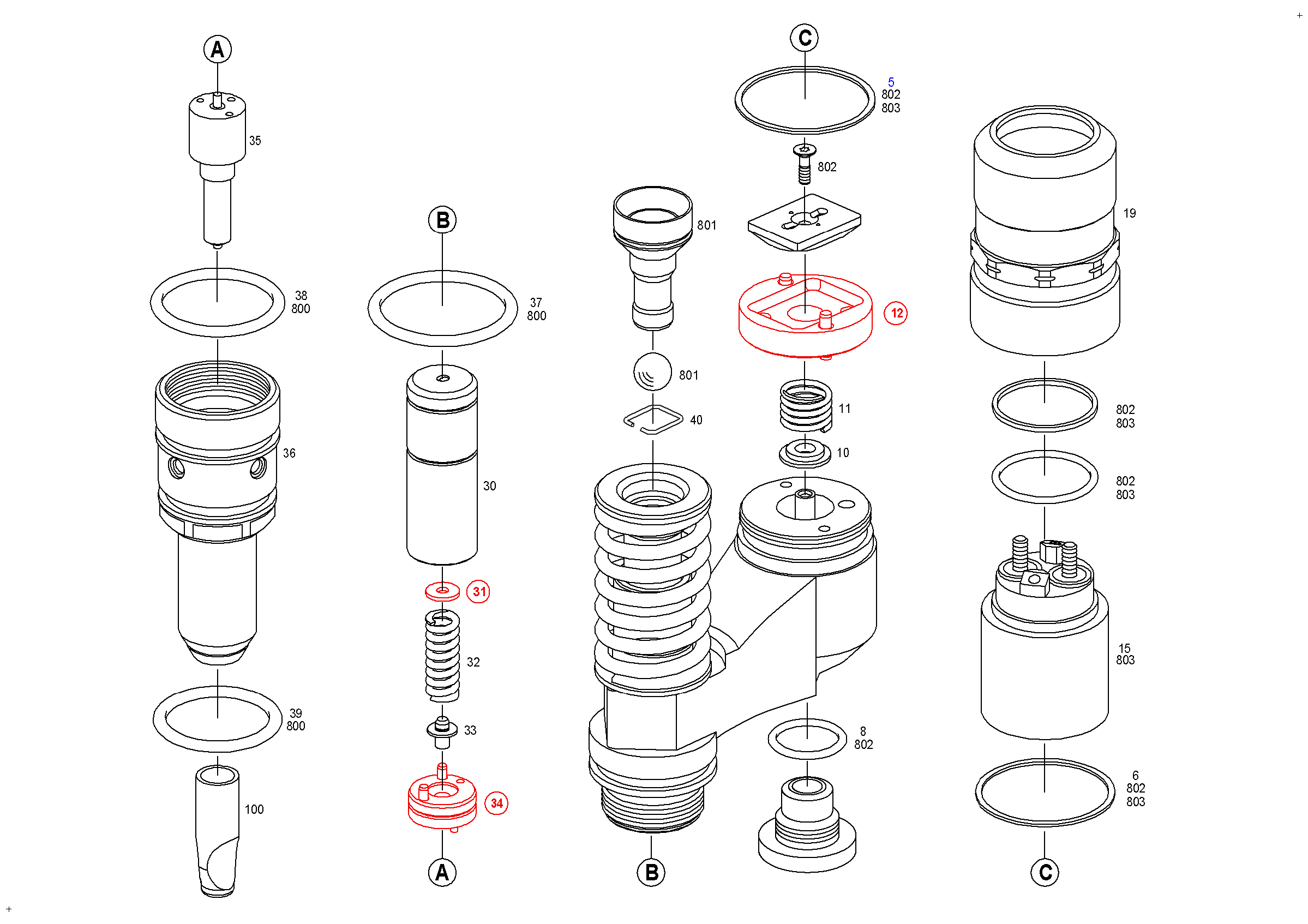 A
35
38
800
36
39
800
100

B
37
800
30
31
32
33
34
A

801
801
40
B

C
5
802
803
802
12
11
10
8
802

19
802
803
802
803
15
803
6
802
803
C