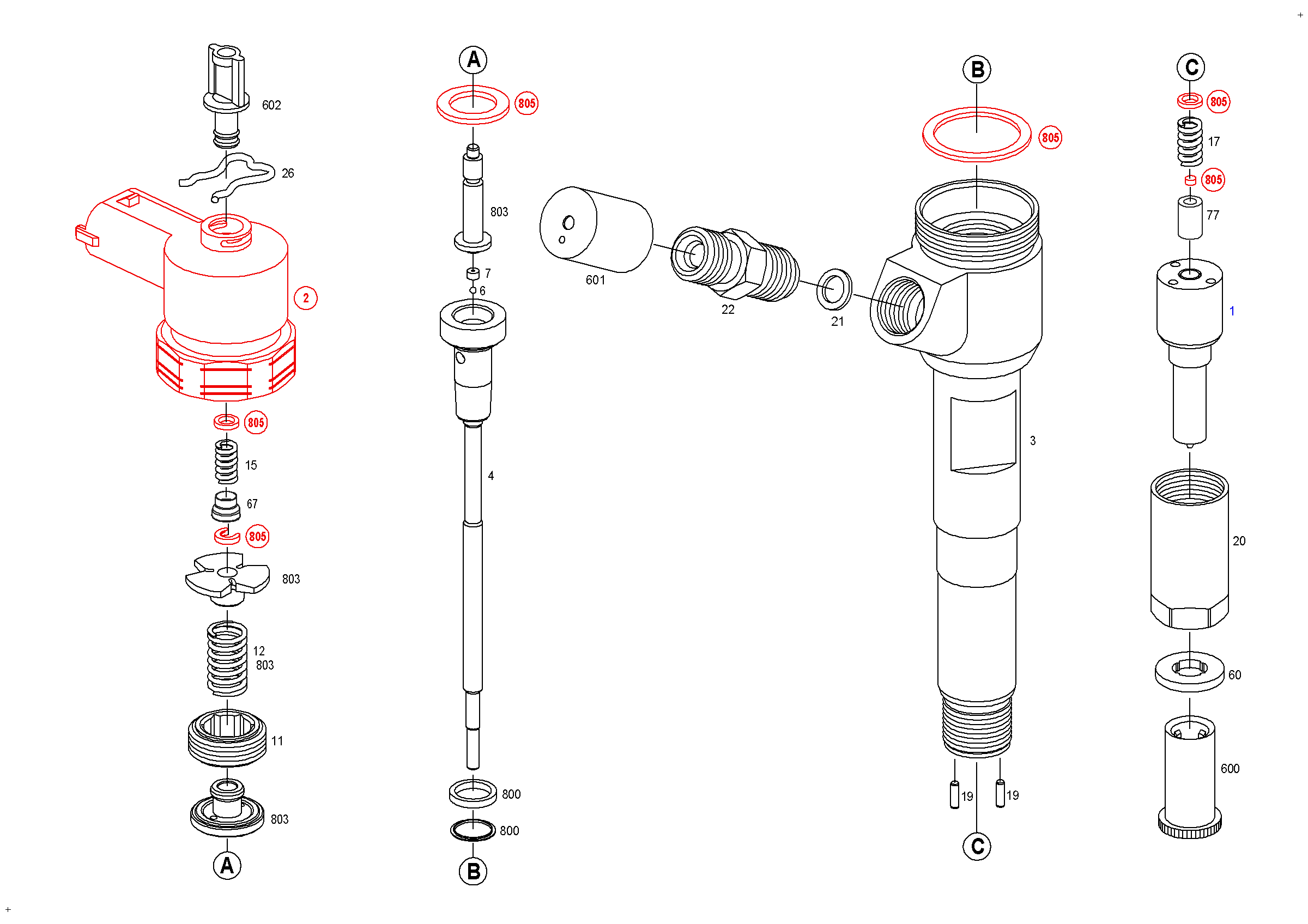 602
26
2
805
15
67
805
803
12
803
11
803
A

A
805
803
7
6
4
800
800
B

601
22
21

B
805
3
19
19
C

C
805
17
805
77
1
20
60
600