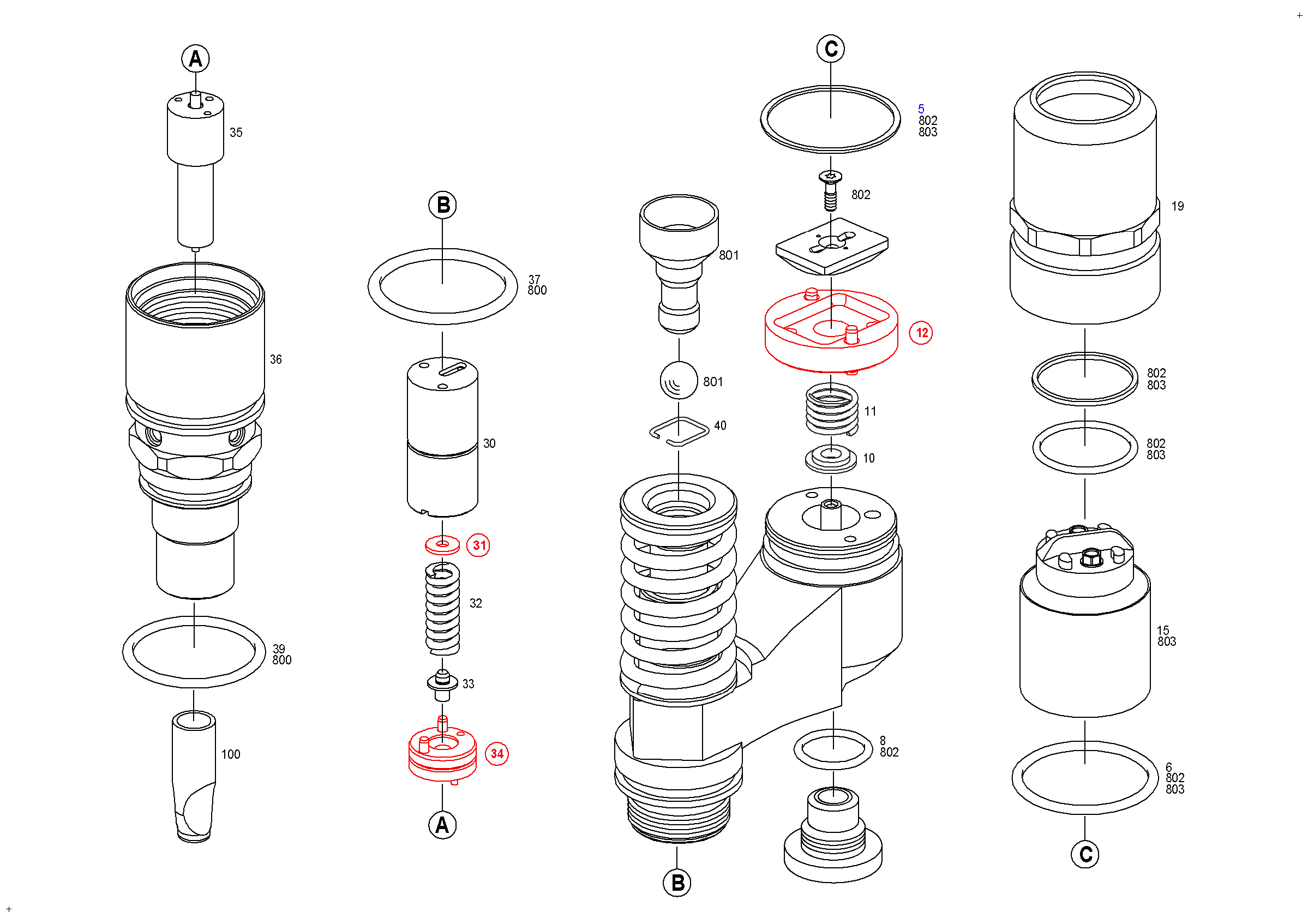 A
35
36
39
800
100

B
37
800
30
31
32
33
34
A

801
801
40
B

C
5
802
803
802
12
11
10
8
802

19
802
803
802
803
15
803
6
802
803
C