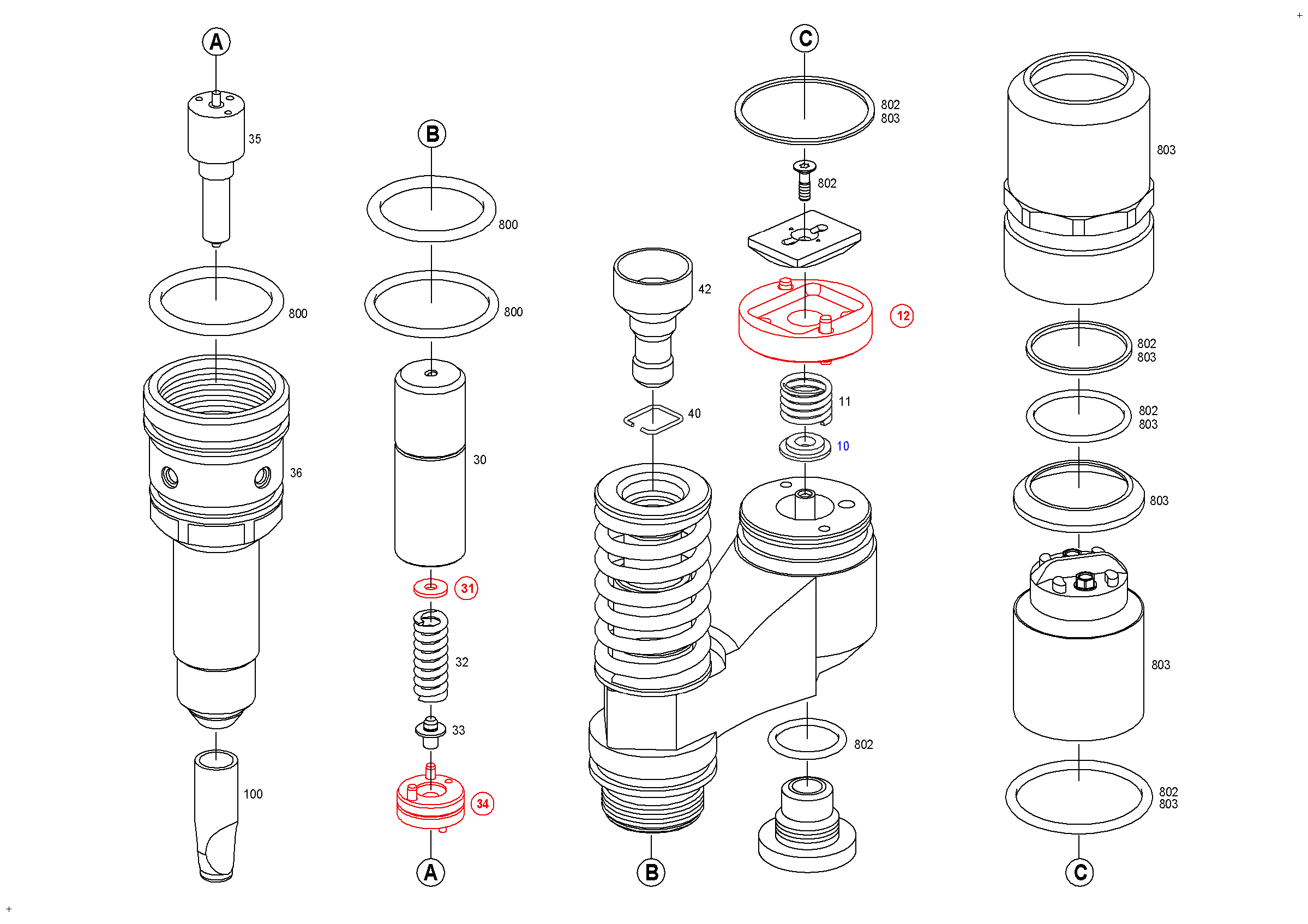 A
35
800
36
100

B
800
800
30
31
32
33
34
A

42
40
B

C
802
803
802
12
11
10
802

803
802
803
802
803
803
803
802
803
C