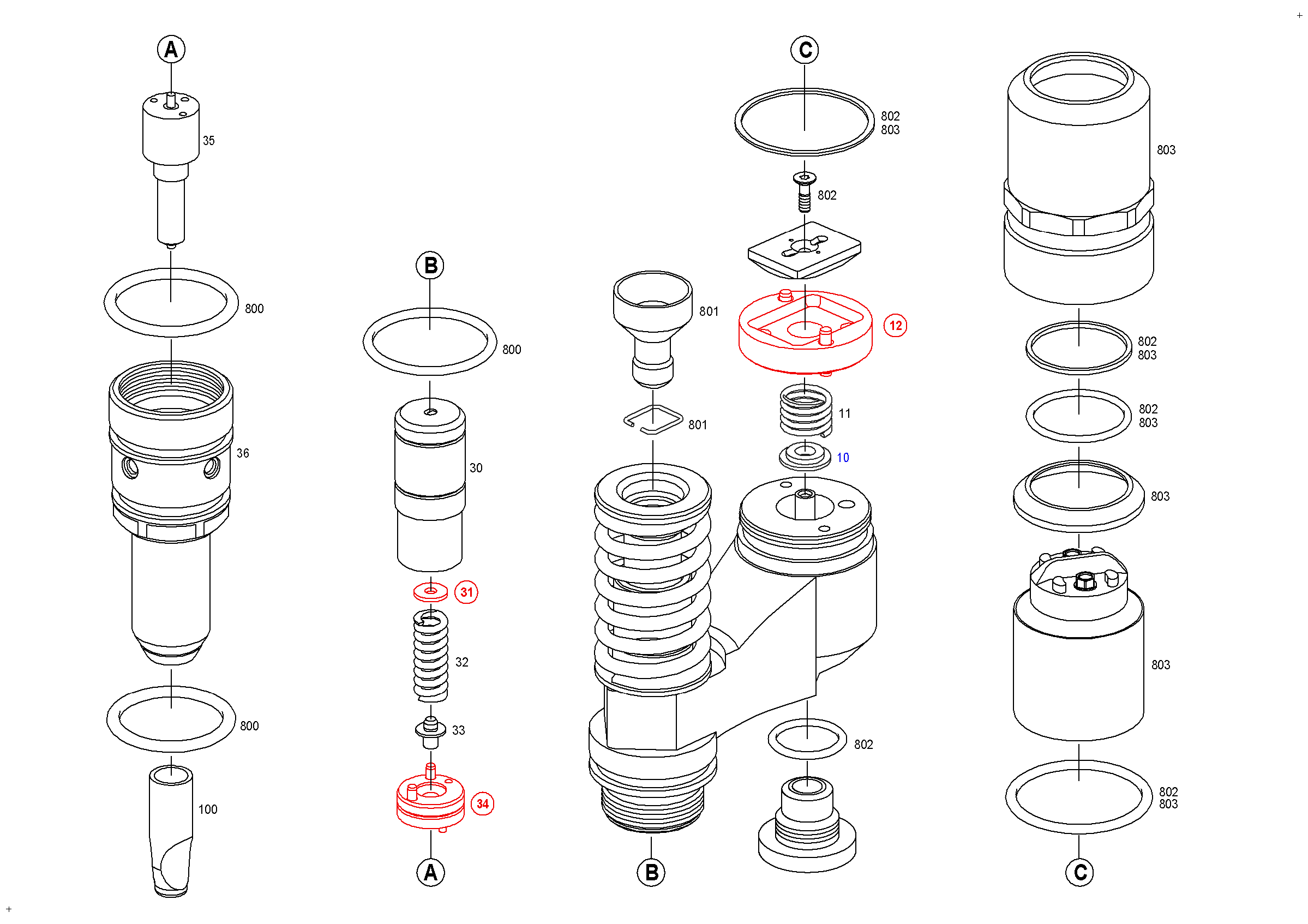 A
35
800
36
800
100

B
800
30
31
32
33
34
A

801
801
B

C
802
803
802
12
11
10
802

803
802
803
802
803
803
803
802
803
C