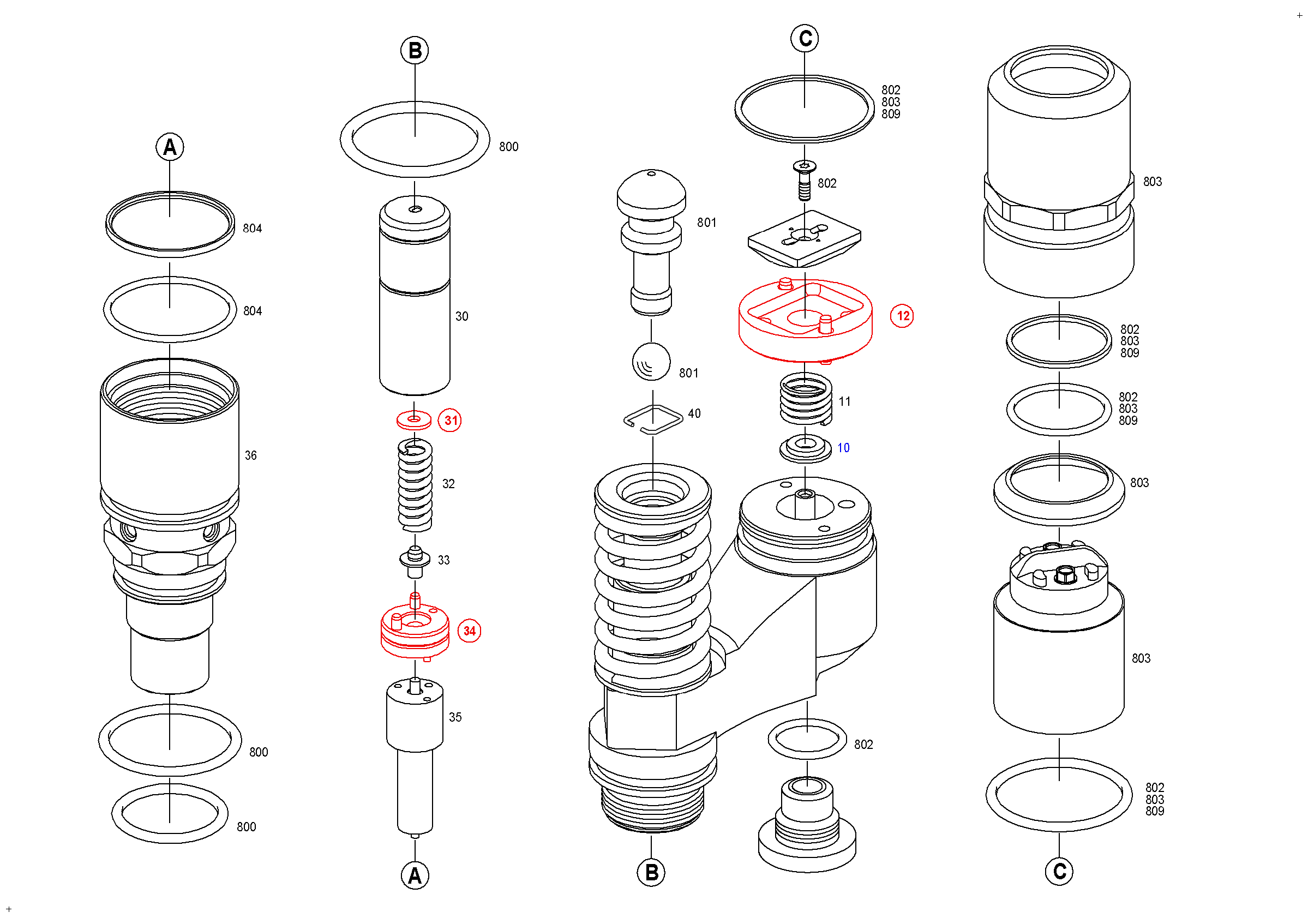 A
804
804
36
800
800

B
800
30
31
32
33
34
35
A

801
801
40
B

C
802
803
809
802
12
11
10
802

803
802
803
809
802
803
809
803
803
802
803
809
C