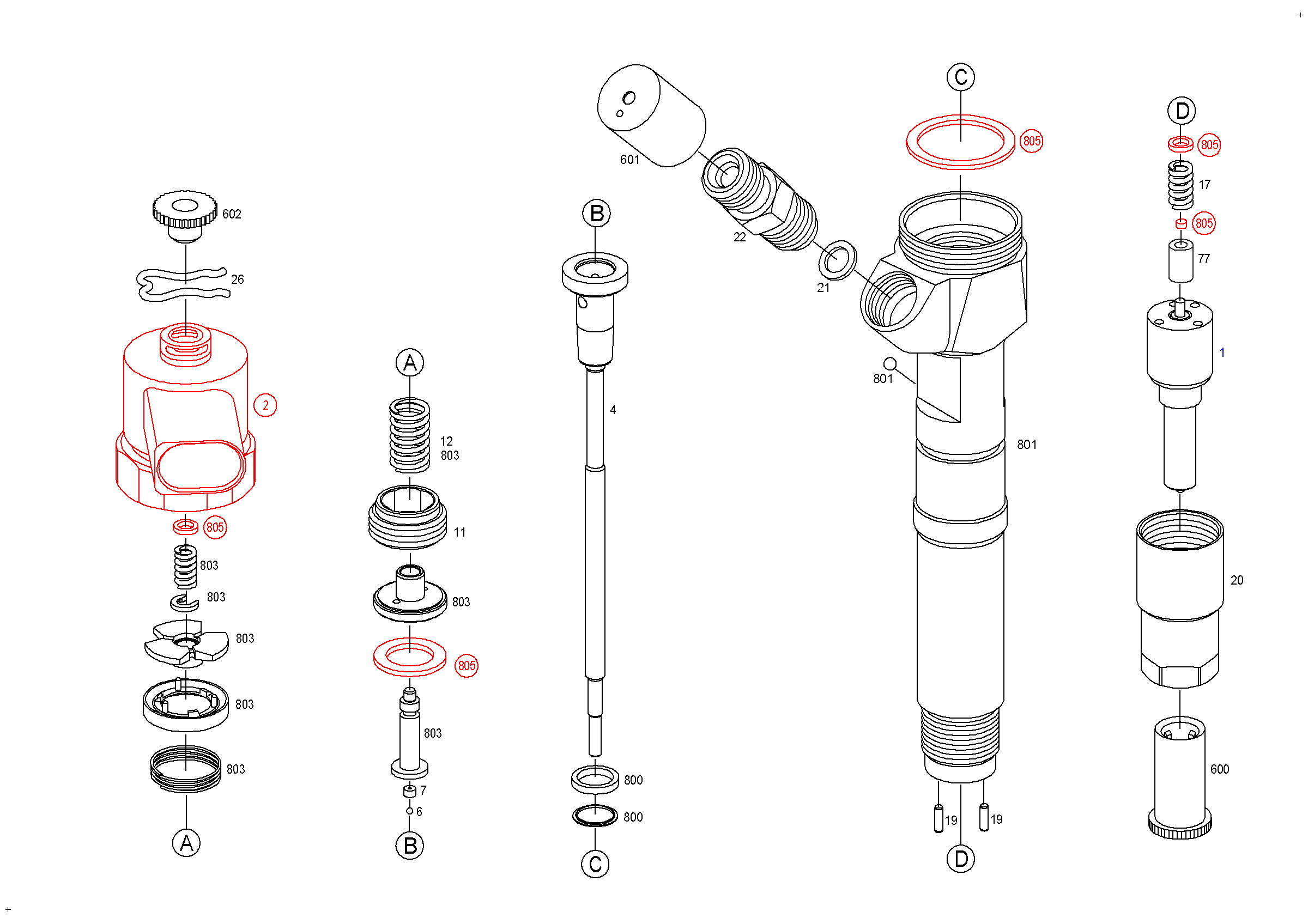 602
26
2
805
803
803
803
803
803
A
A
12
803
11
803
805
803
7
6
B
B
4
800
800
C
601
22
21
C
805
801
801
19
19
D
D
805
17
805
77
1
20
600