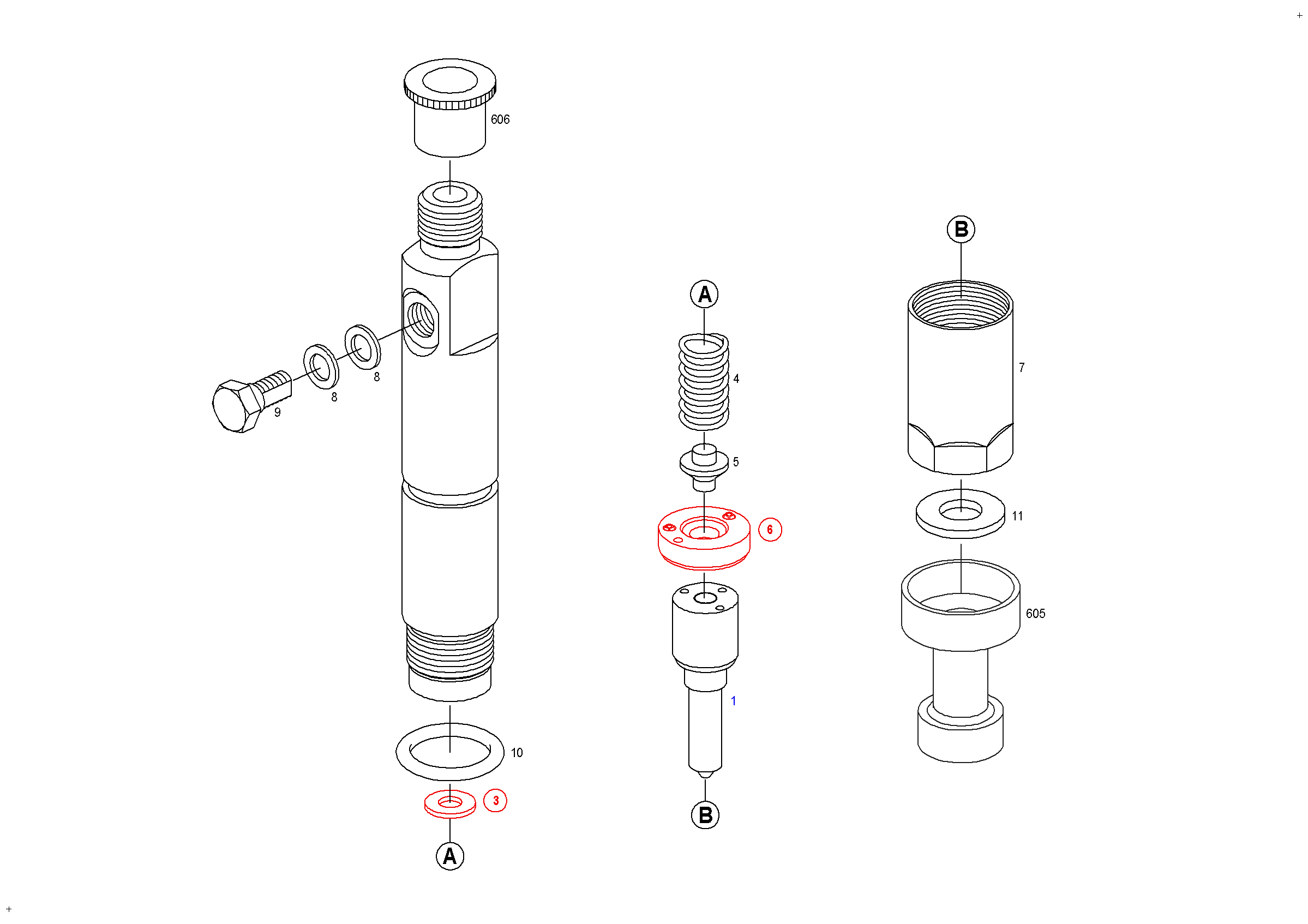 606

8
8
9

10

3

A

A

4

5

6

1

B

B

7

11

605