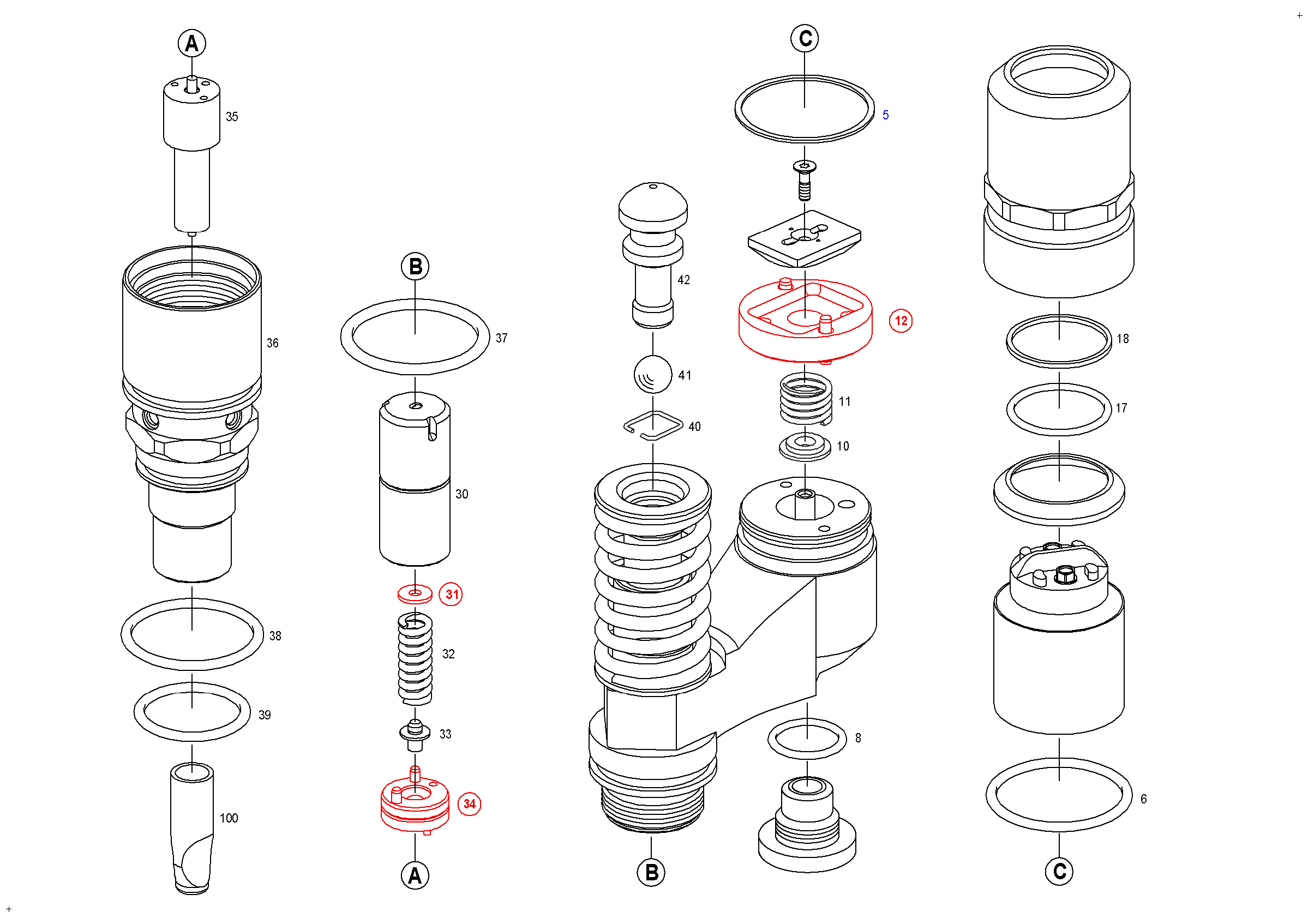 A
35
36
38
39
100
B
37
30
31
32
33
34
A
42
41
40
B
C
5
12
11
10
8
18
17
6
C