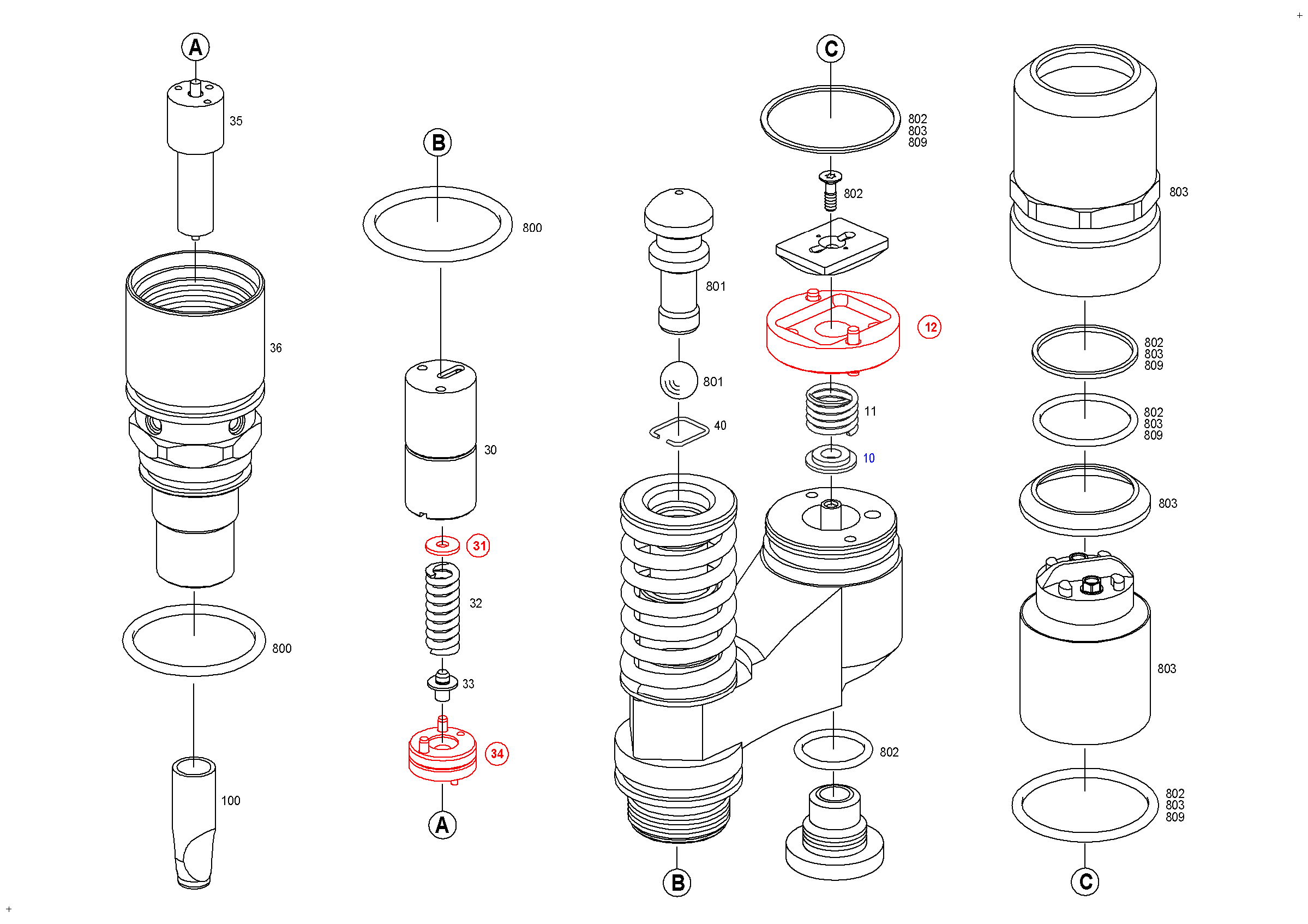 A
35
36
800
100

B
800
30
31
32
33
34
A

801
801
40
B

C
802
803
809
802
12
11
10
802

803
802
803
809
802
803
809
803
803
802
803
809
C