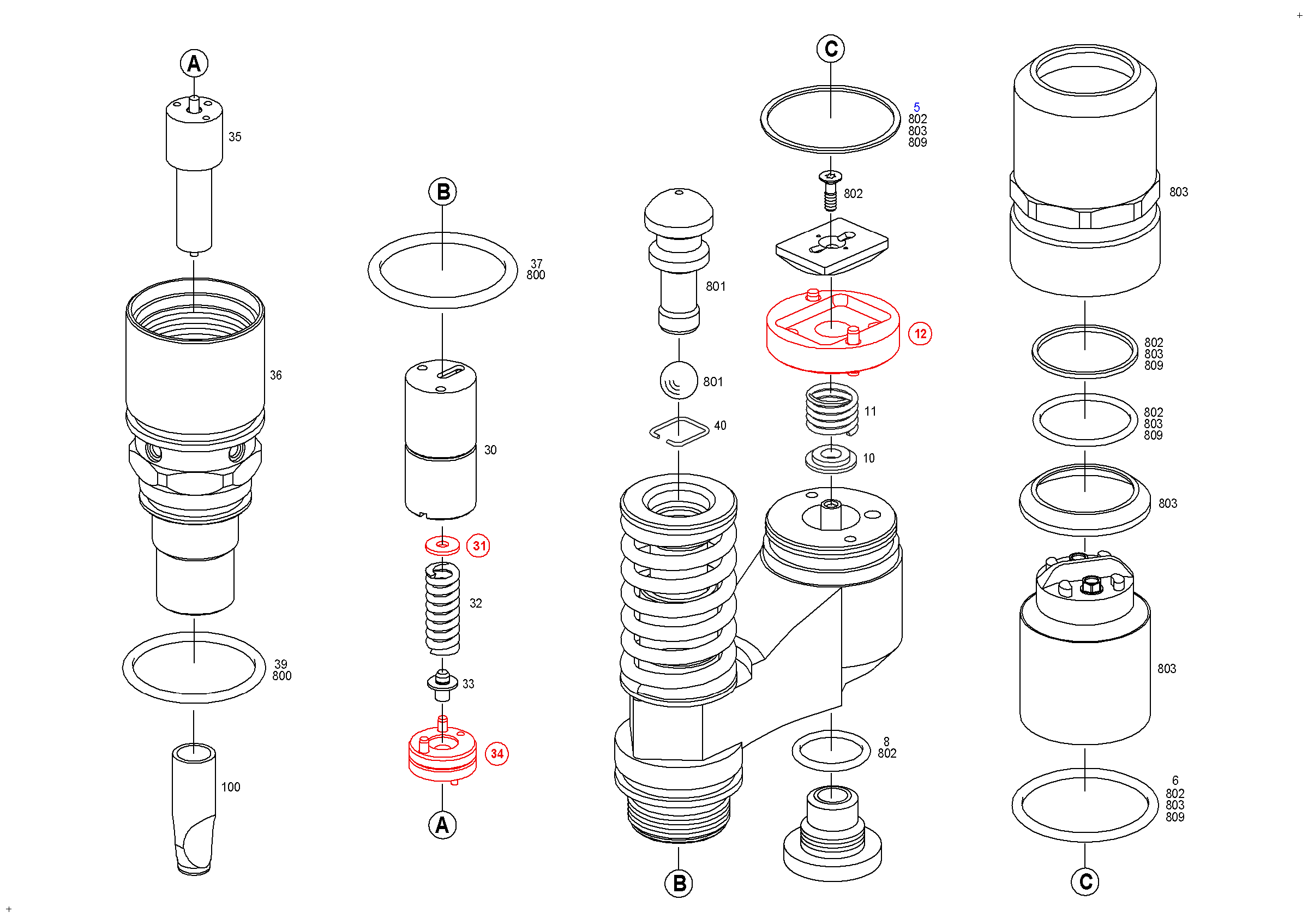 A
35
36
39
800
100

B
37
800
30
31
32
33
34
A

801
801
40
B

C
5
802
803
809
802
12
11
10
8
802

803
802
803
809
802
803
809
803
803
6
802
803
809
C