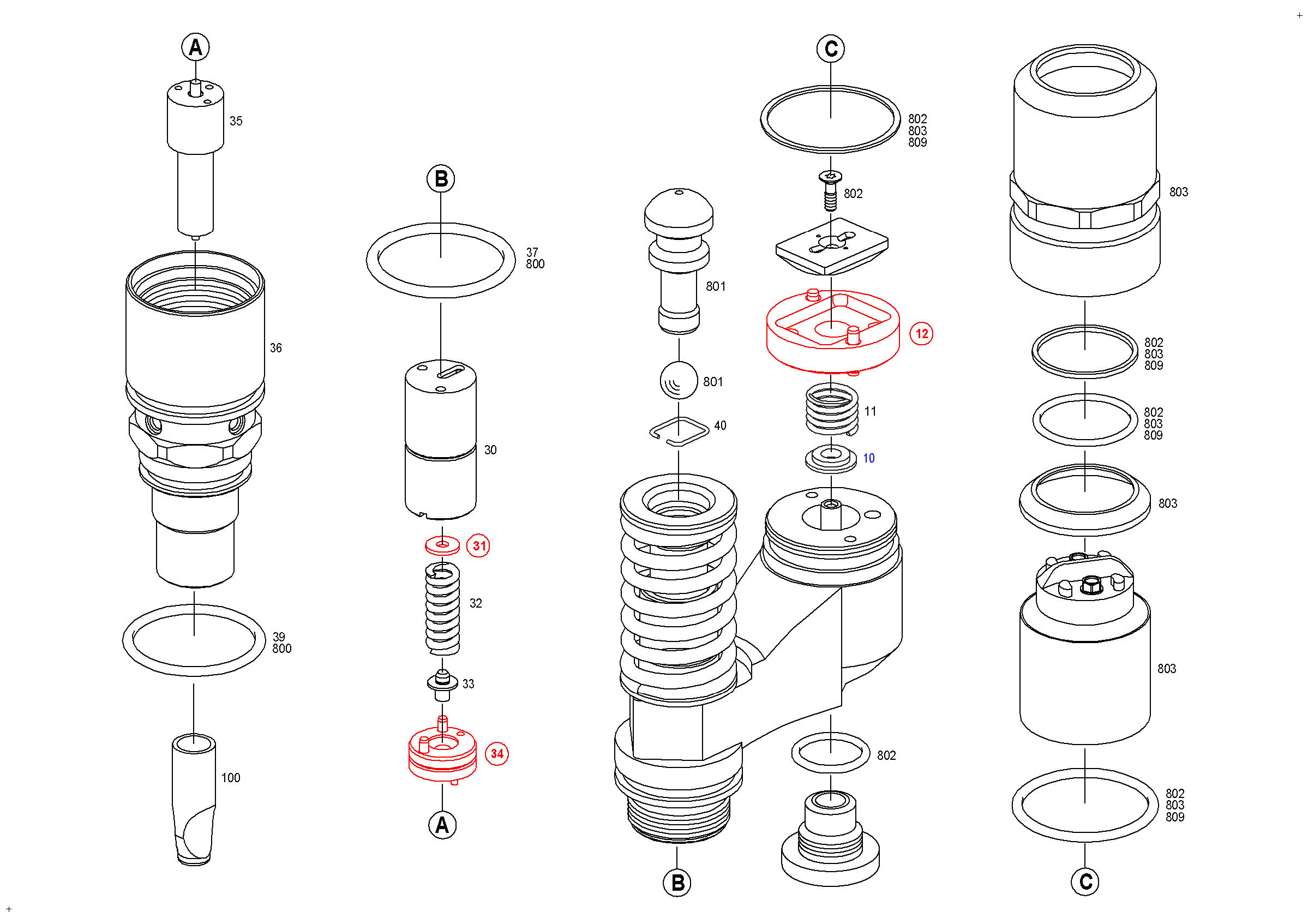 A
35
36
39
800
100

B
37
800
30
31
32
33
34
A

801
801
40
B

C
802
803
809
802
12
11
10
802

803
802
803
809
802
803
809
803
803
802
803
809
C