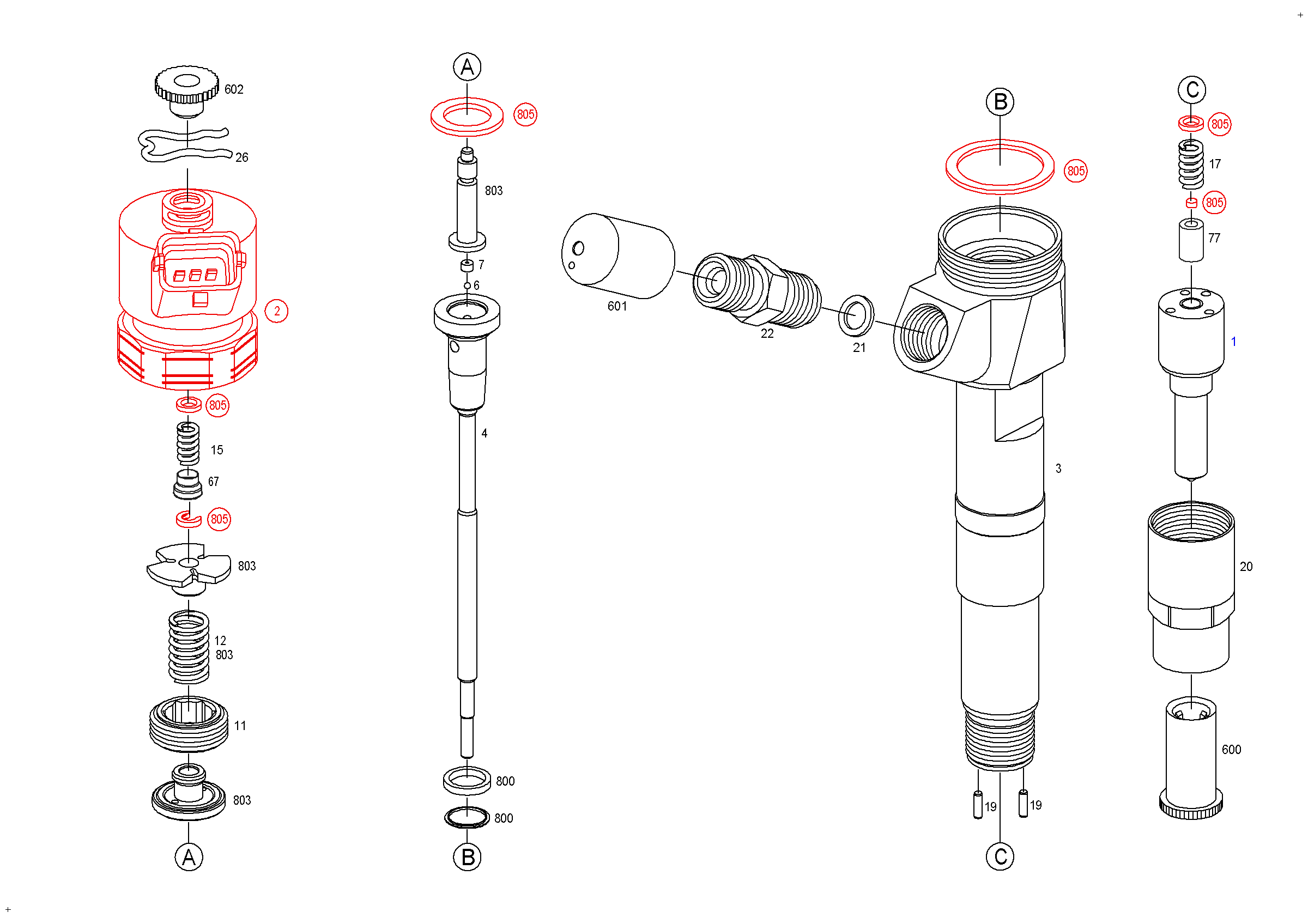 602
26
2
805
15
67
805
803
12
803
11
803
A

A
805
803
7
6
4
800
800
B

601
22
21

B
805
3
19
19
C

C
805
17
805
77
1
20
600