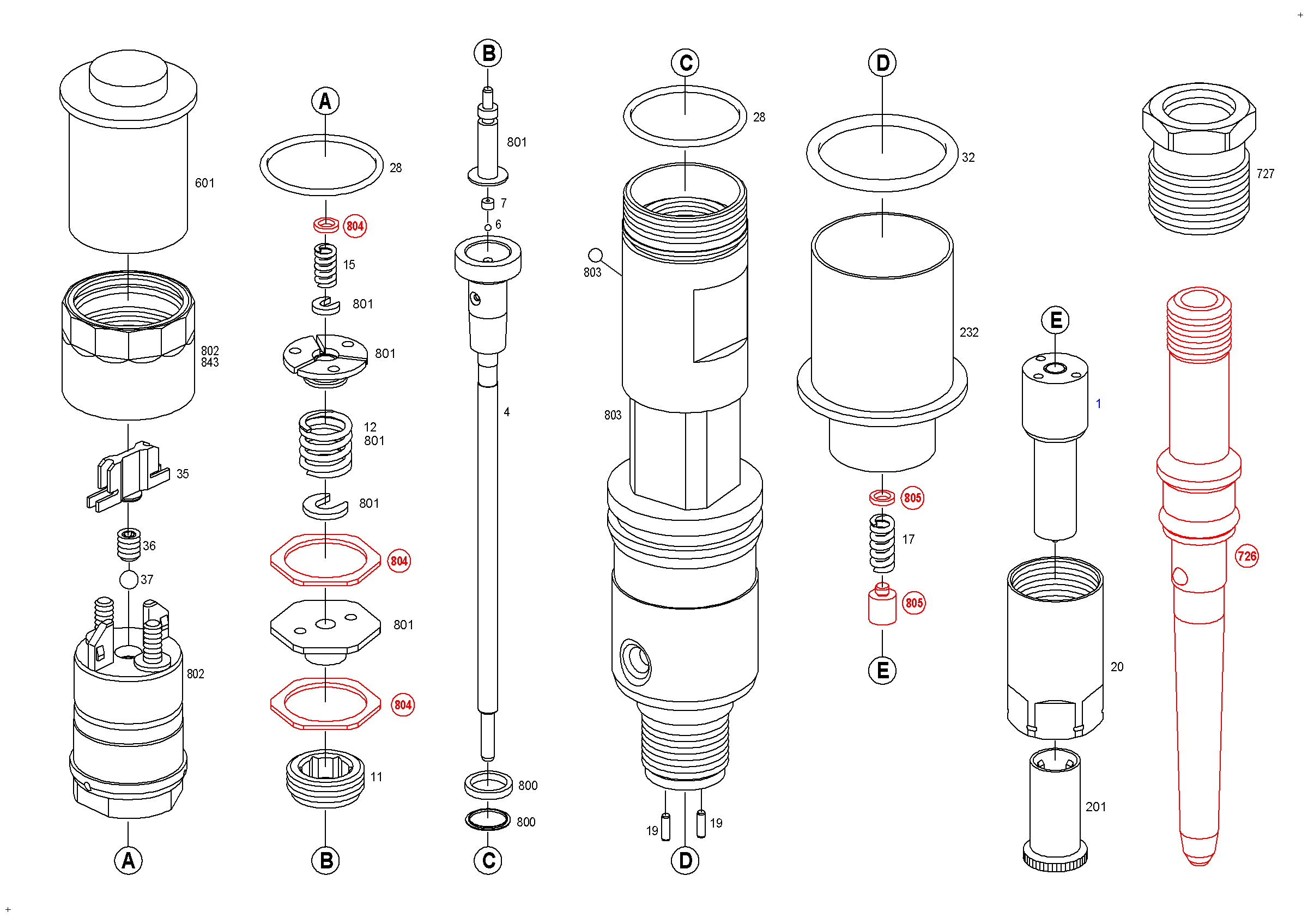 601
802
843
35
36
37
802
A
A
28
804
15
801
801
12
801
801
804
801
804
11
B
B
801
7
6
4
800
800
C
C
28
803
803
19
19
D
D
32
232
805
17
805
E
E
1
20
201
727
726