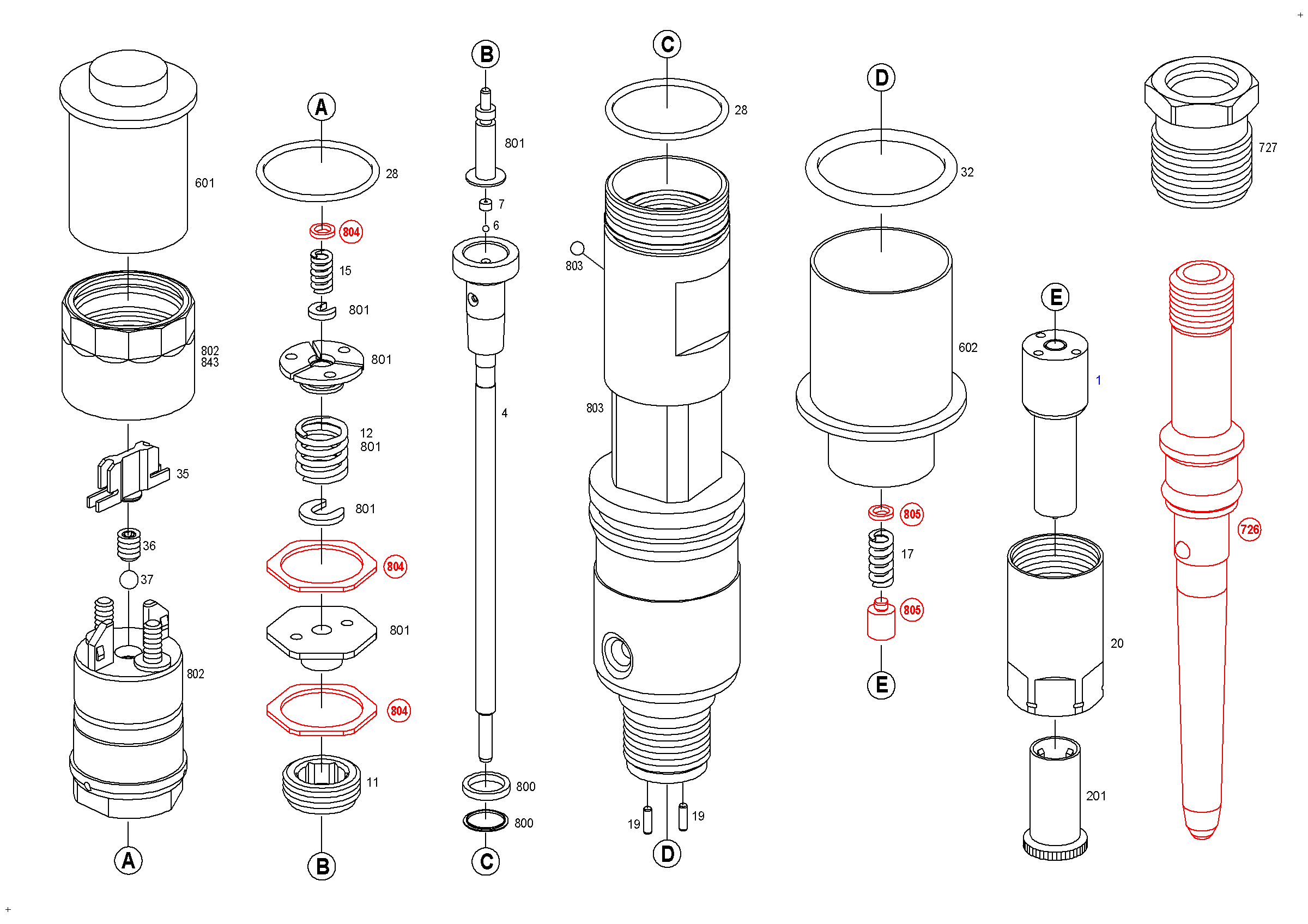 601
802
843
35
36
37
802
A
A
28
804
15
801
801
12
801
801
804
801
804
11
B
B
801
7
6
4
800
800
C
C
28
803
803
19
19
D
D
32
602
805
17
805
E
E
1
20
201
727
726