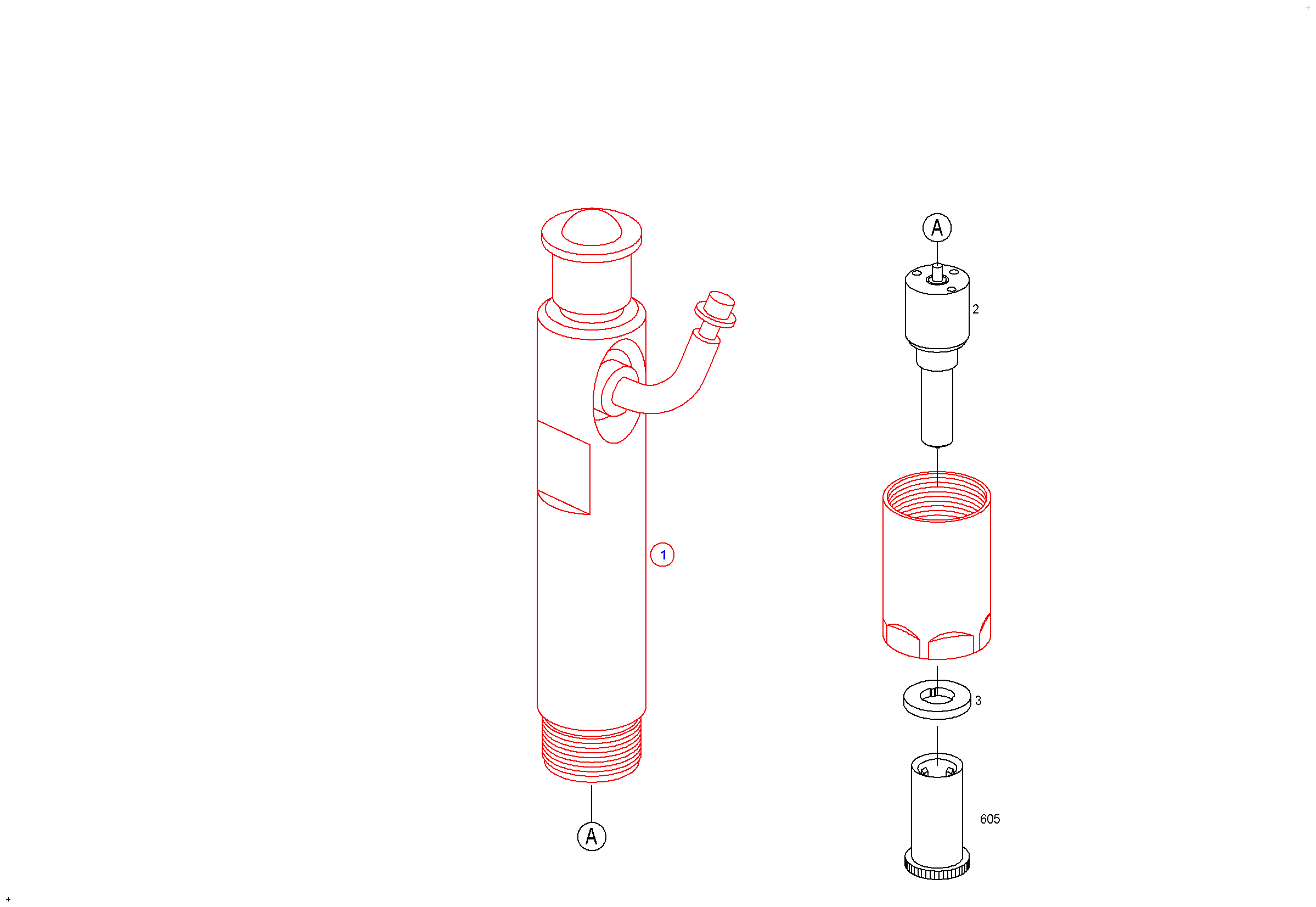 A
2
1
3
605
A