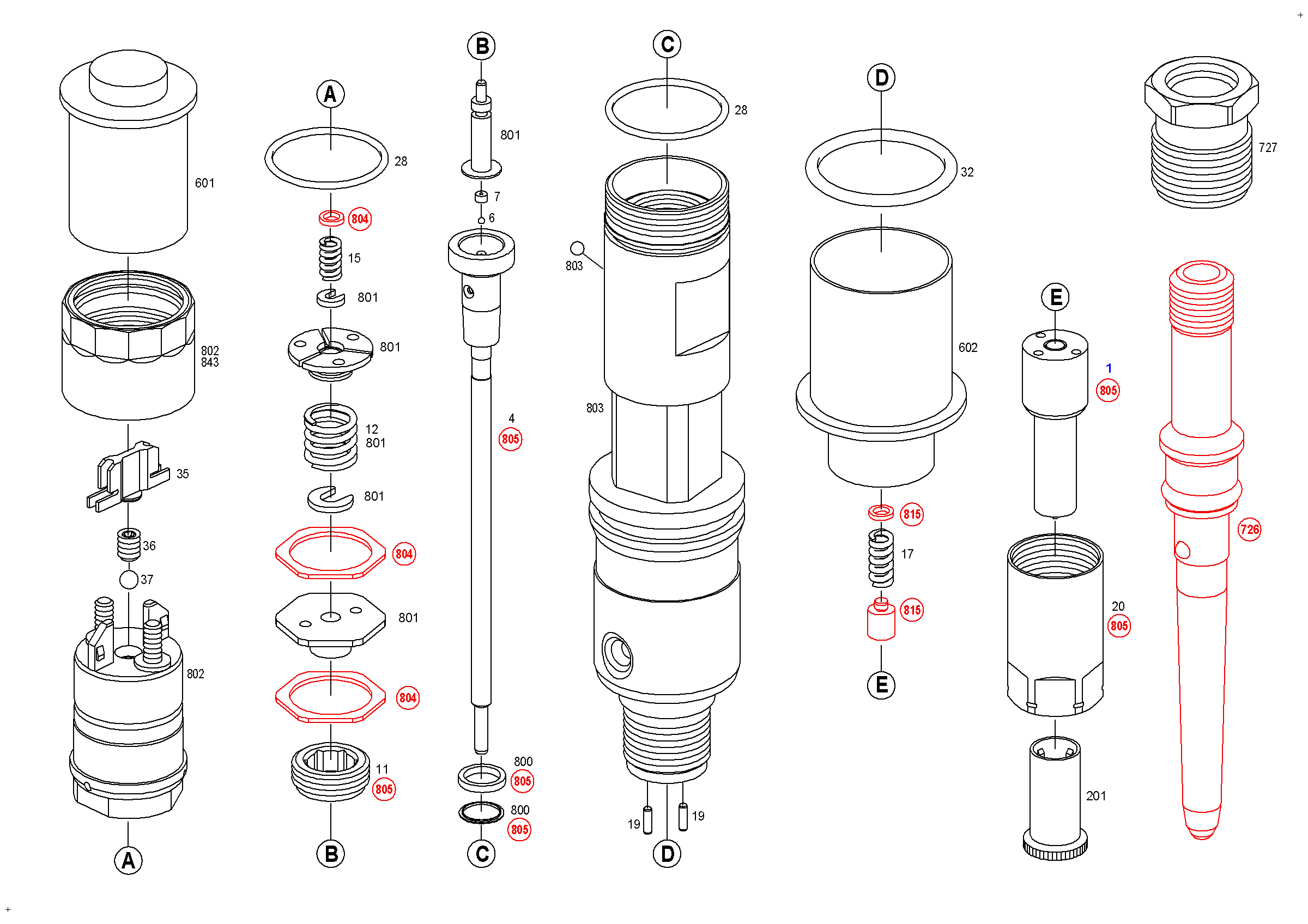 601

802
843

35

36

37

802

A

A

28

804

15

801

801

12
801

801

804

801

804

11
805

B

B

801

7

6

4
805

800
805

800
805

C

C

28

803

803

19

19

D

D

32

602

815

17

815

E

E

1
805

20
805

201

727

726