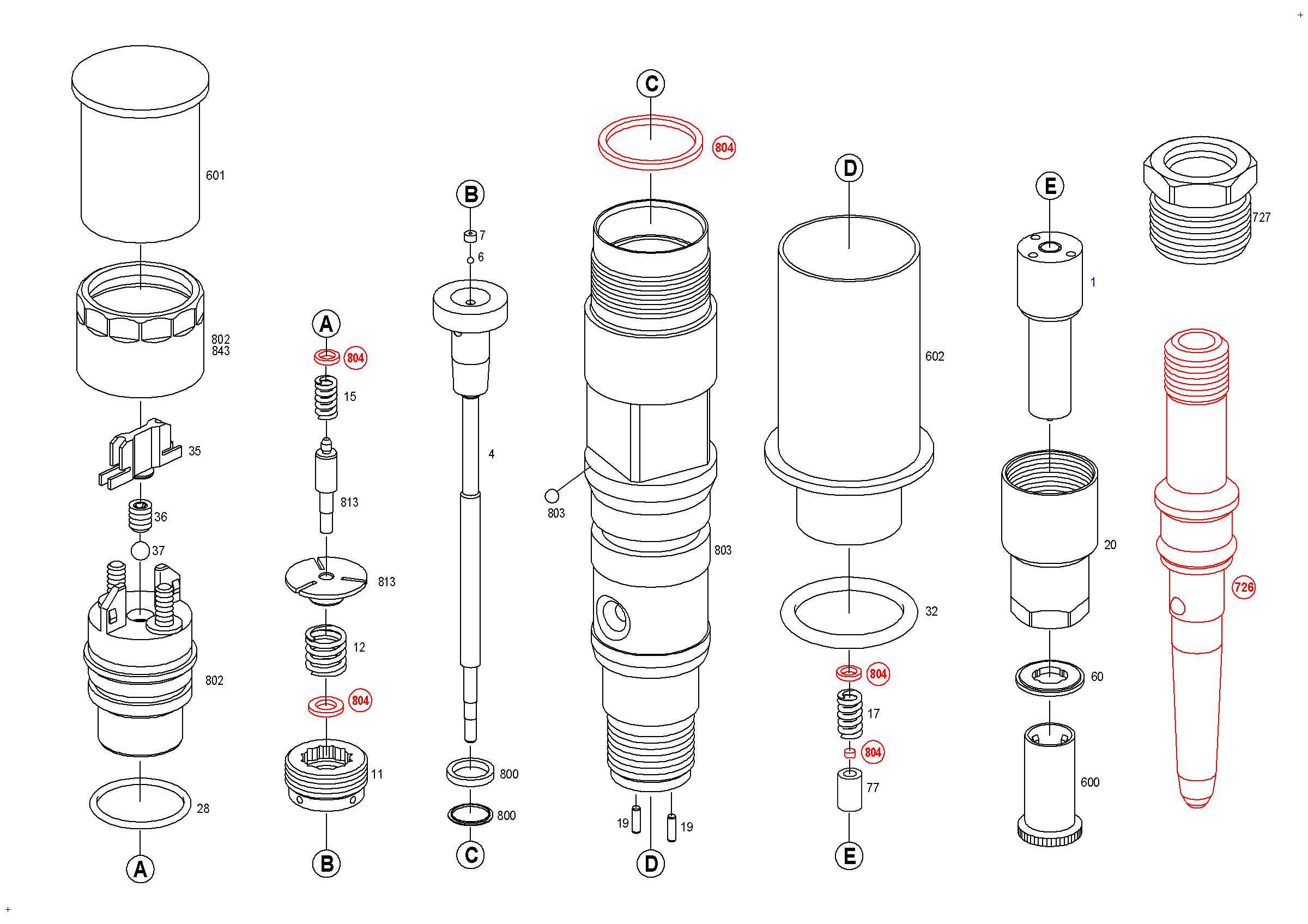 601
802
843
35
36
37
802
28
A
A
804
15
813
813
12
804
11
B
B
7
6
4
800
800
C
C
804
803
803
19
19
D
D
602
32
804
17
804
77
E
E
1
20
60
600
727
726