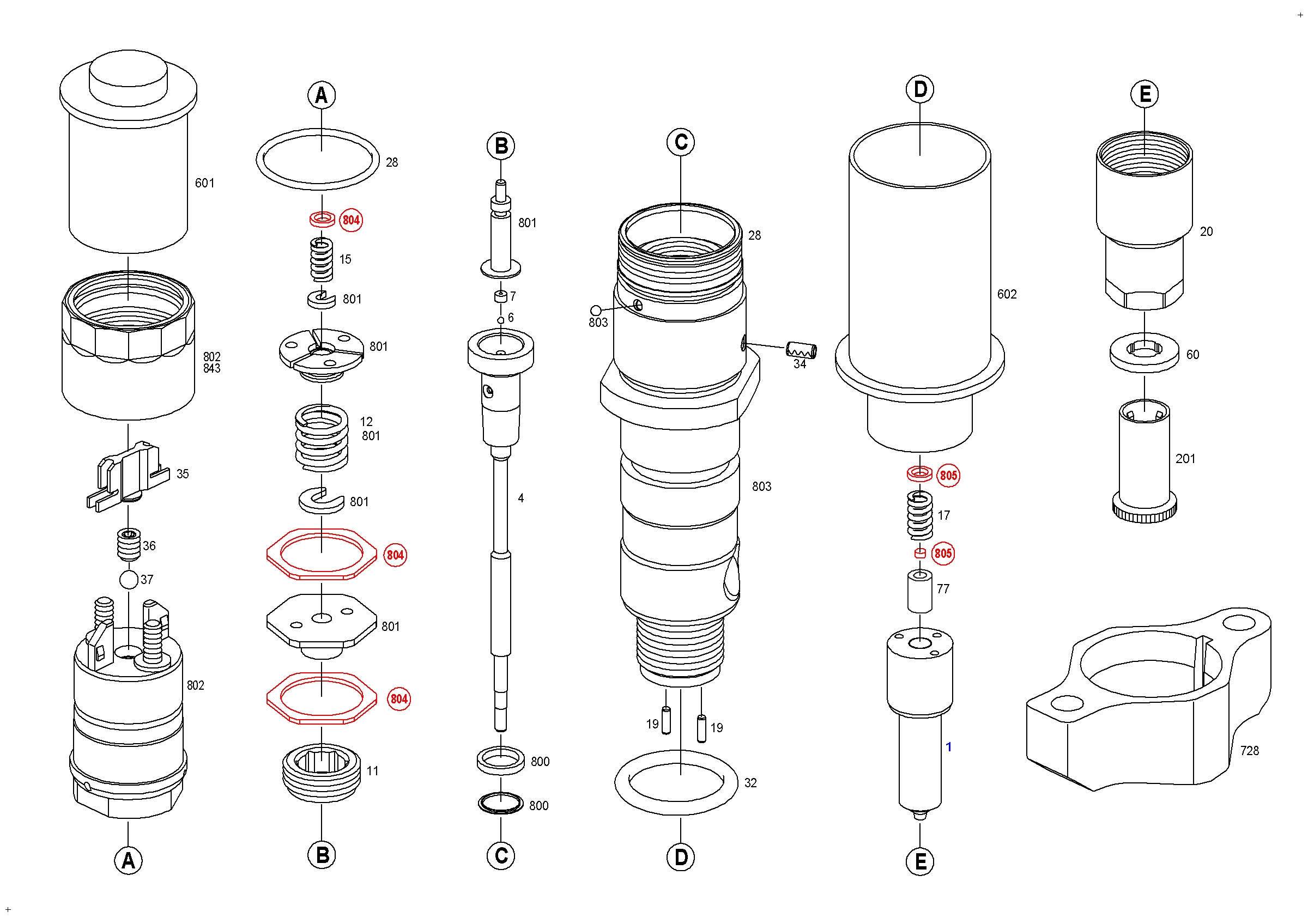 601
802
843
35
36
37
802
A

A
28
804
15
801
801
12
801
801
804
801
804
11
B

B
801
7
6
4
800
800
C

C
28
803
34
803
19
19
32
D

D
602
805
17
805
77
1
E

E
20
60
201
728