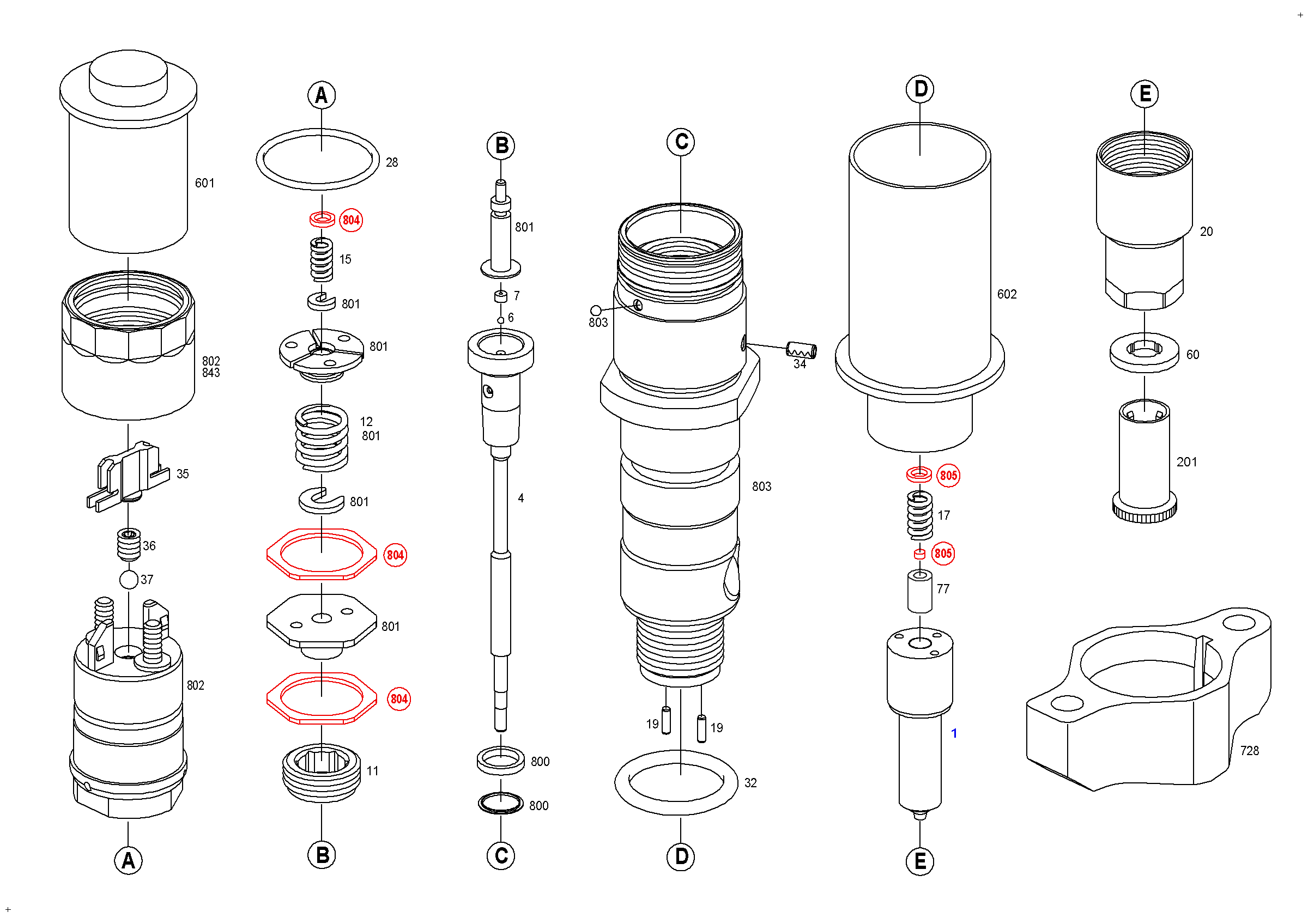 601

802
843

35

36

37

802

A

A

28

804

15

801

801

12
801

801

804

801

804

11

B

B

801

7

6

4

800

800

C

C

803

34

803

19

19

32

D

D

602

805

17

805

77

1

E

E

20

60

201

728