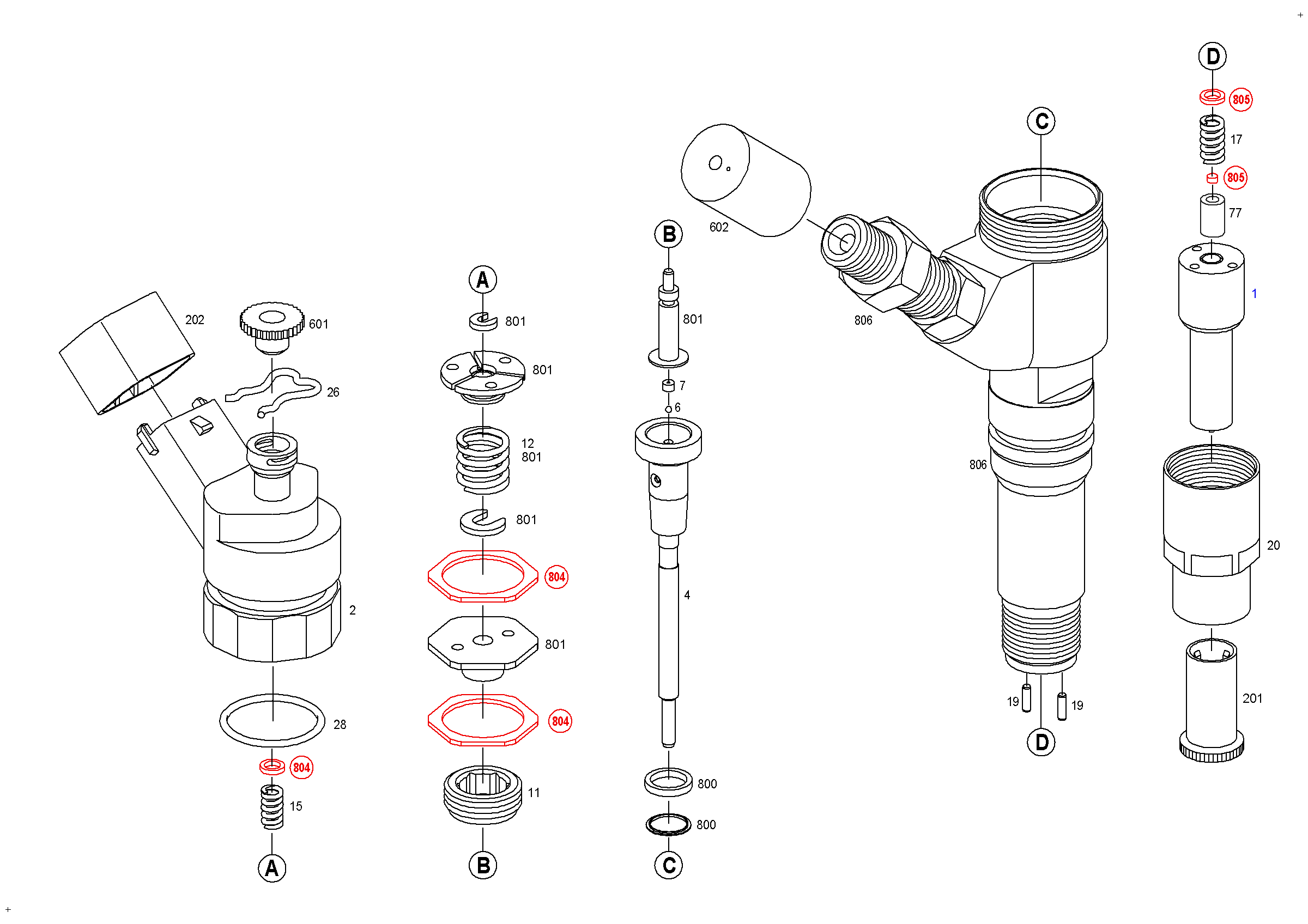 202
601
26
2
28
804
15
A

A
801
801
12
801
801
804
801
804
11
B

B
801
7
6
4
800
800
C

602
806
C
806
19
19
D

D
805
17
805
77
1
20
201