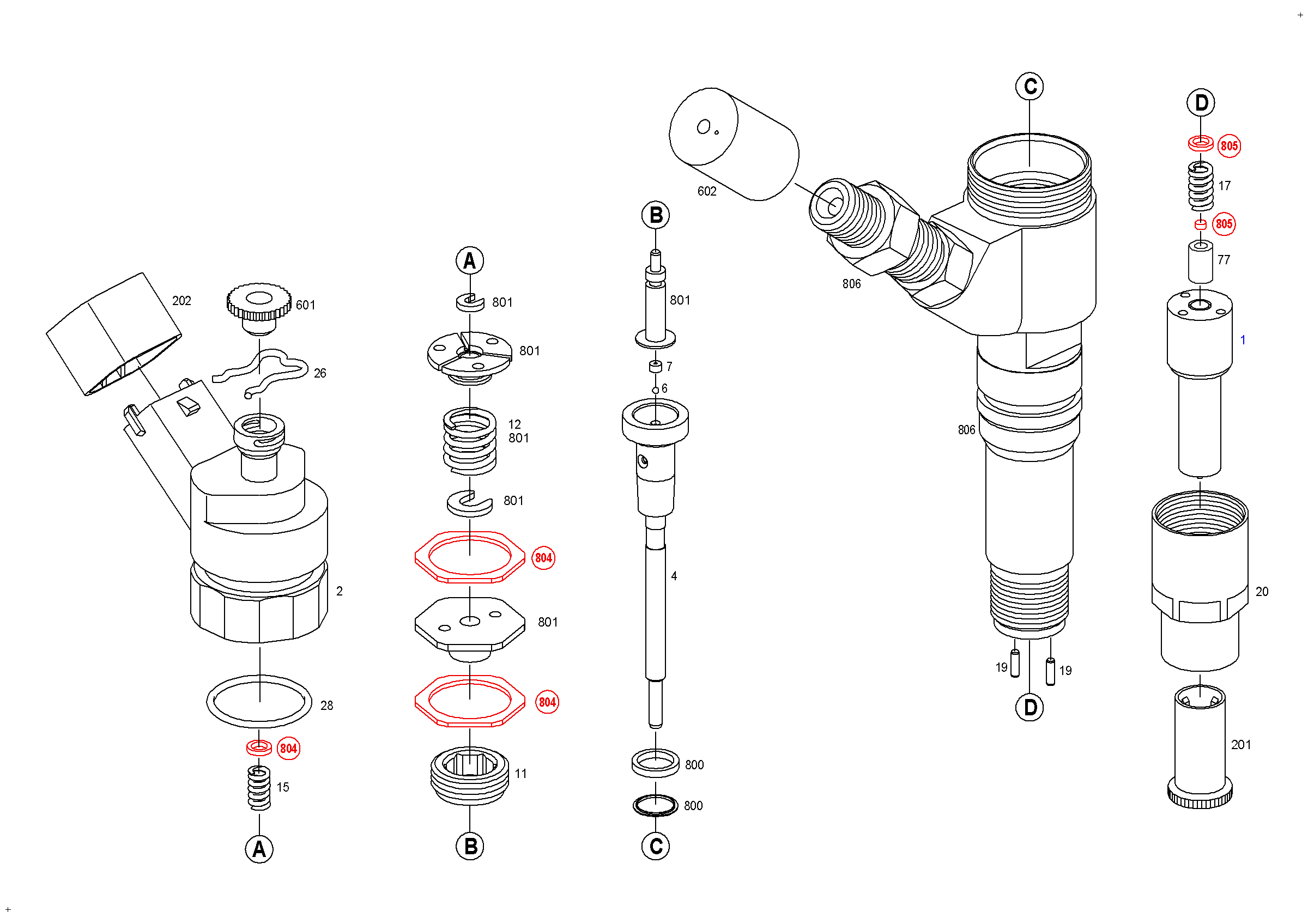 202
601
26
2
28
804
15
A

A
801
801
12
801
801
804
801
804
11
B

B
801
7
6
4
800
800
C

602
806
C
806
19
19
D

D
805
17
805
77
1
20
201