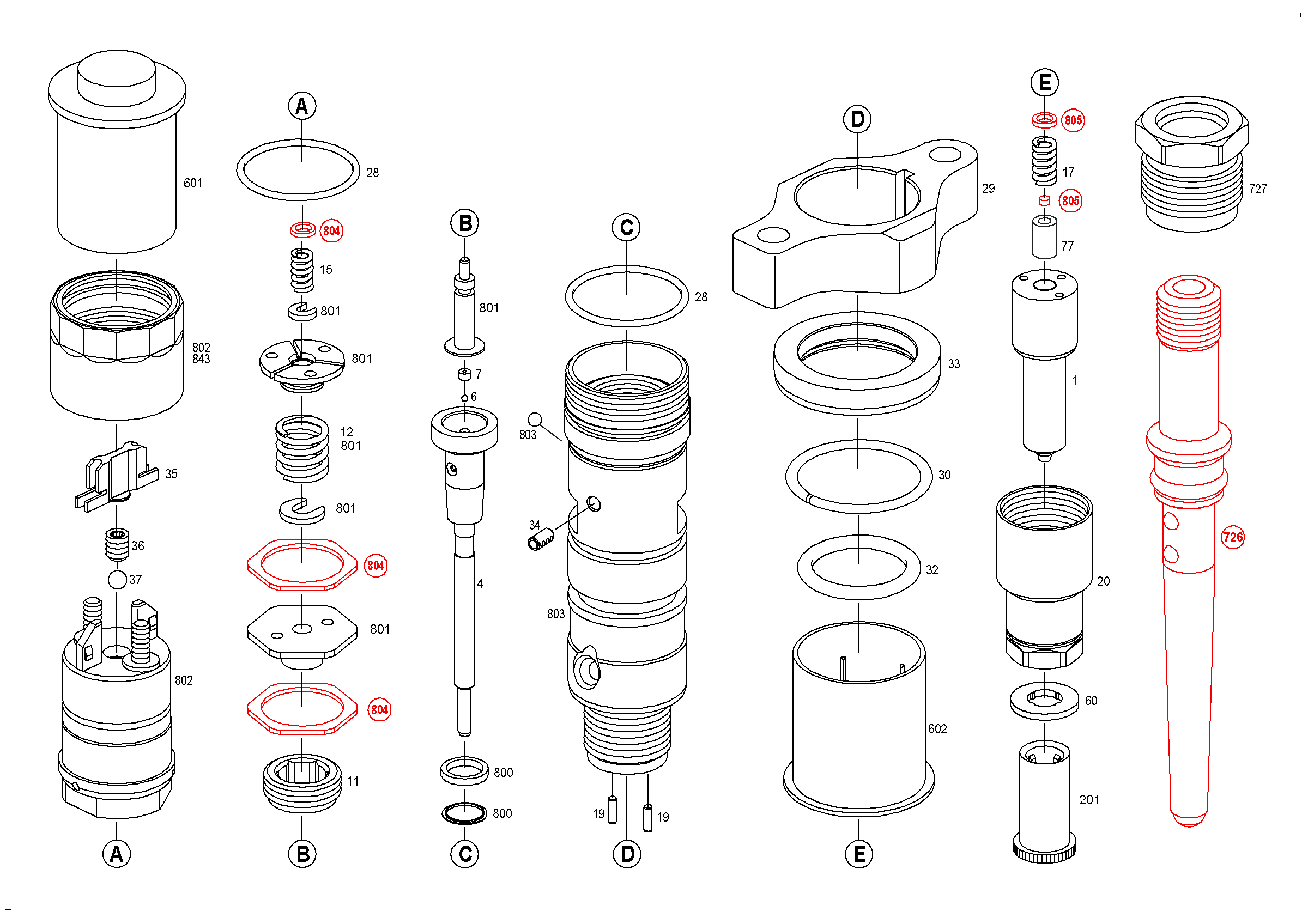 601
802
843
35
36
37
802
A
A
28
804
15
801
801
12
801
801
804
801
804
11
B
B
801
7
6
4
800
800
C
C
28
803
34
803
19
19
D
D
29
33
30
32
602
E
E
805
17
805
77
1
20
60
201
727
726