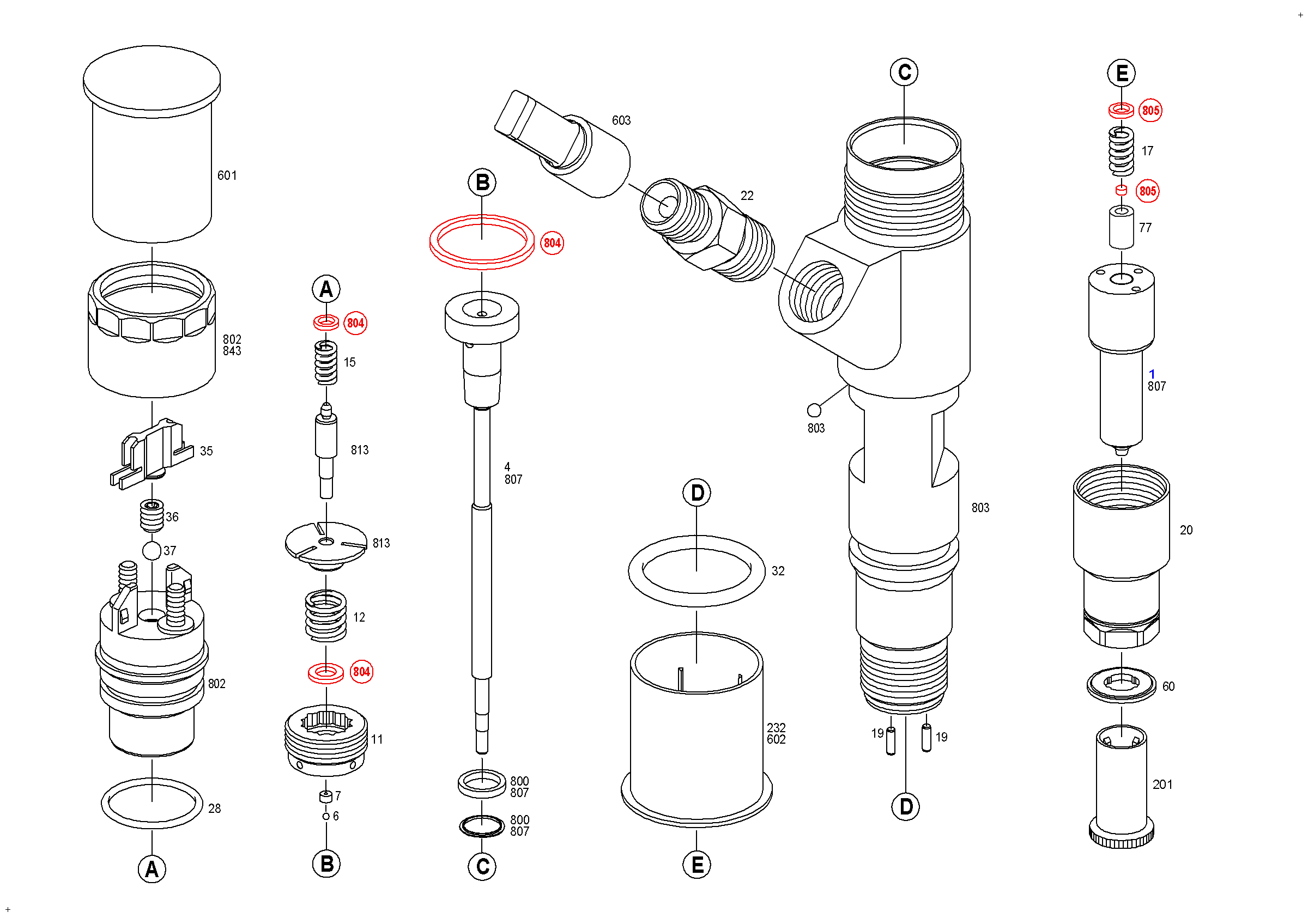 601

802
843

35

36

37

802

28

A

A

804

15

813

813

12

804

11

7

6

B

B

804

4
807

800
807

800
807

C

603

22

D

32

232
602

E

C

803

803

19

19

D

E

805

17

805

77

1
807

20

60

201