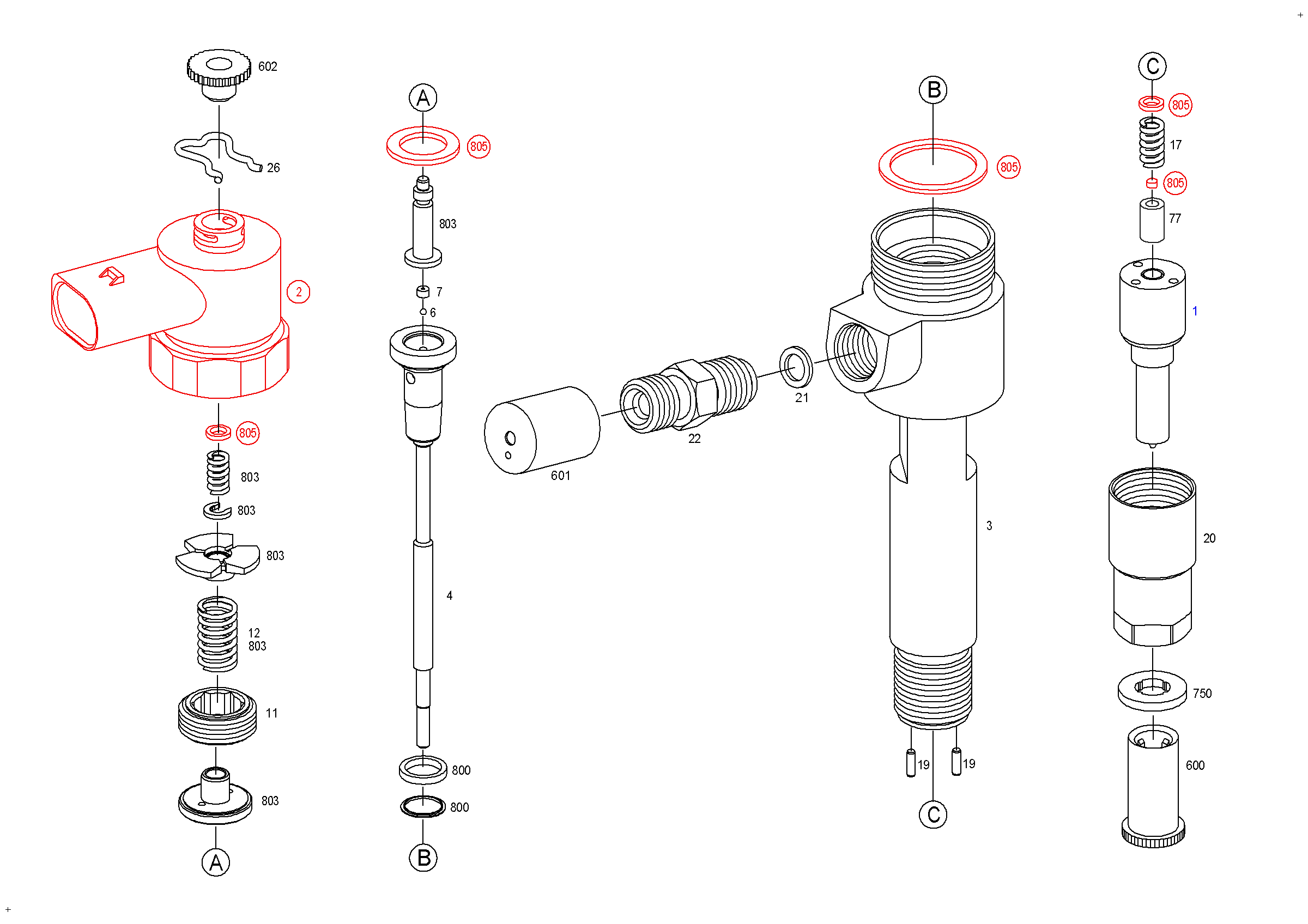 602
26
2
805
803
803
803
12
803
11
803
A
A
805
803
7
6
4
800
800
B
601
22
21
B
805
3
19
19
C
C
805
17
805
77
1
20
750
600