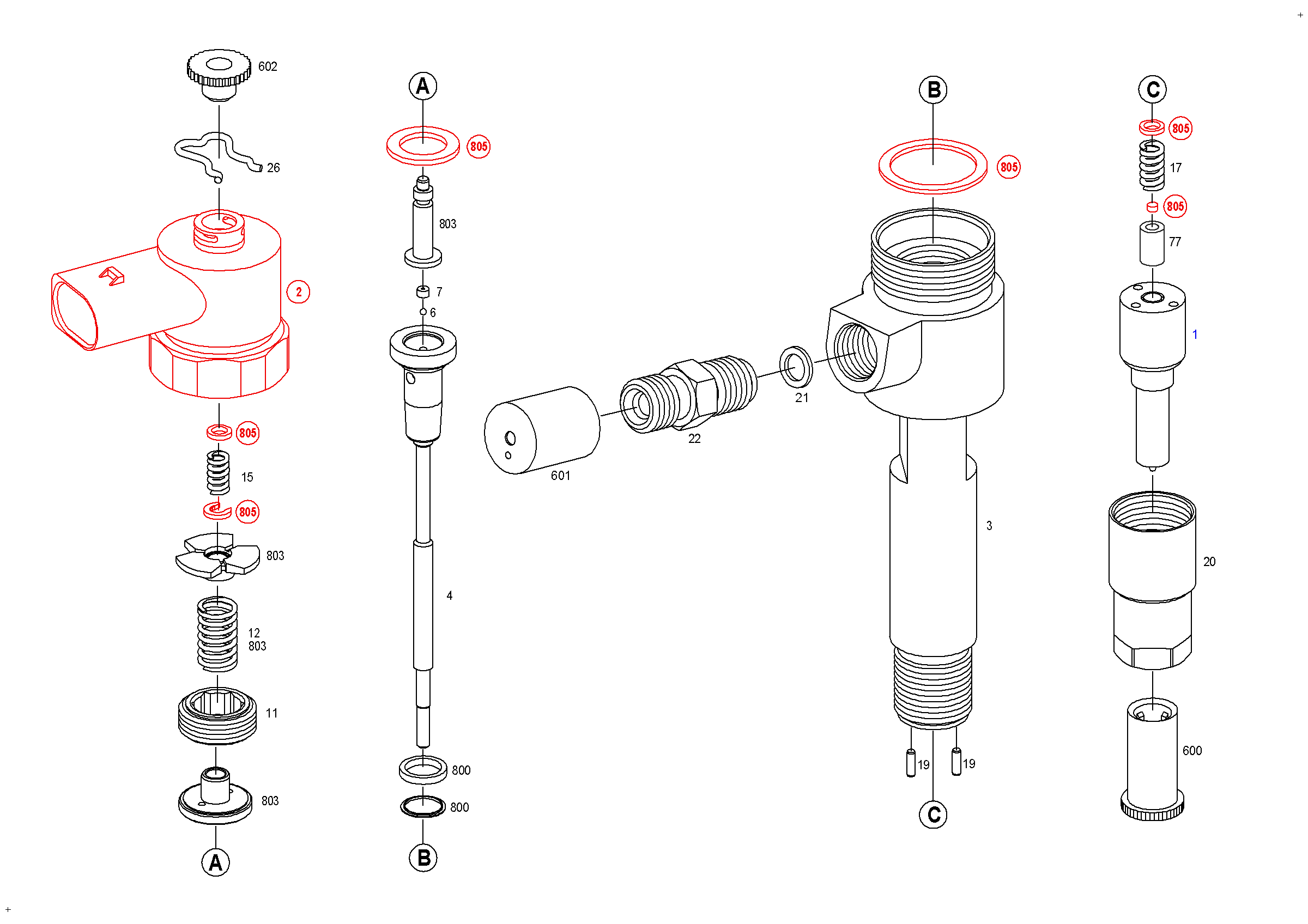 602
26
2
805
15
805
803
12
803
11
803
A
A
805
803
7
6
4
800
800
B
601
22
21
B
805
3
19
19
C
C
805
17
805
77
1
20
600