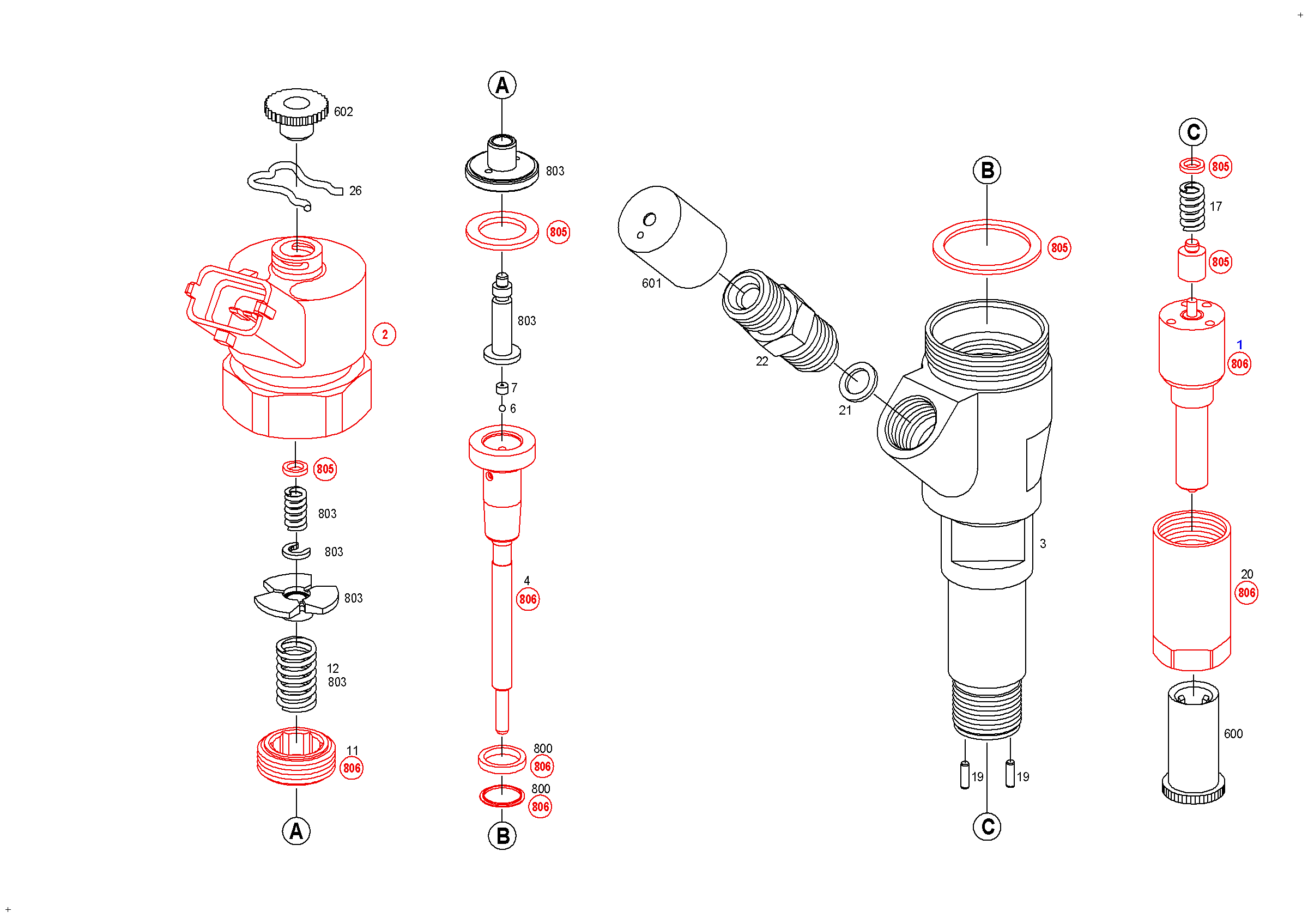 602
26
2
805
803
803
803
12
803
11
806
A

A
803
805
803
7
6
4
806
800
806
800
806
B

601
22
21

B
805
3
19
19
C

C
805
17
805
1
806
20
806
600