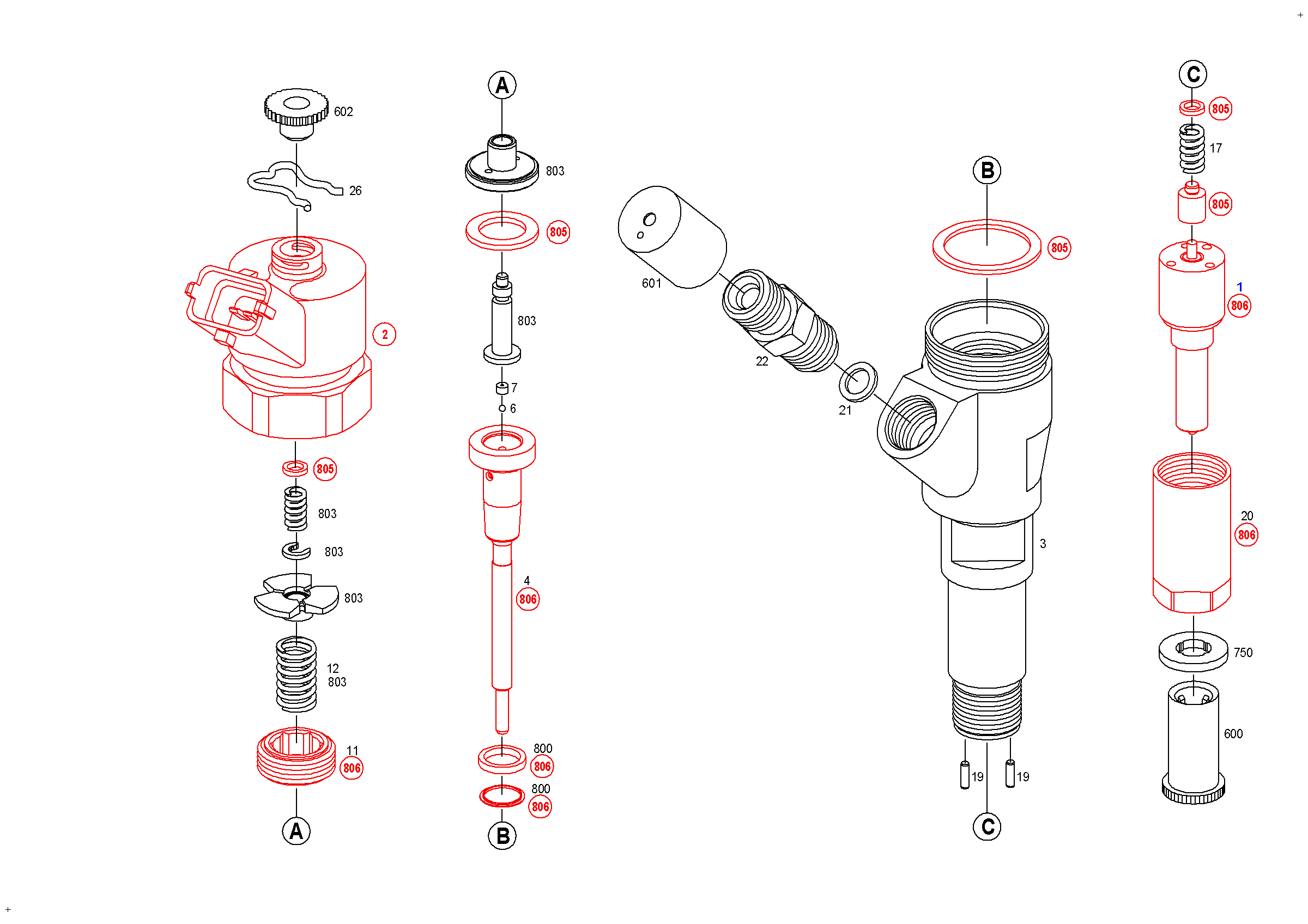 602
26
2
805
803
803
803
12
803
11
806
A

A
803
805
803
7
6
4
806
800
806
800
806
B

601
22
21

B
805
3
19
19
C

C
805
17
805
1
806
20
806
750
600