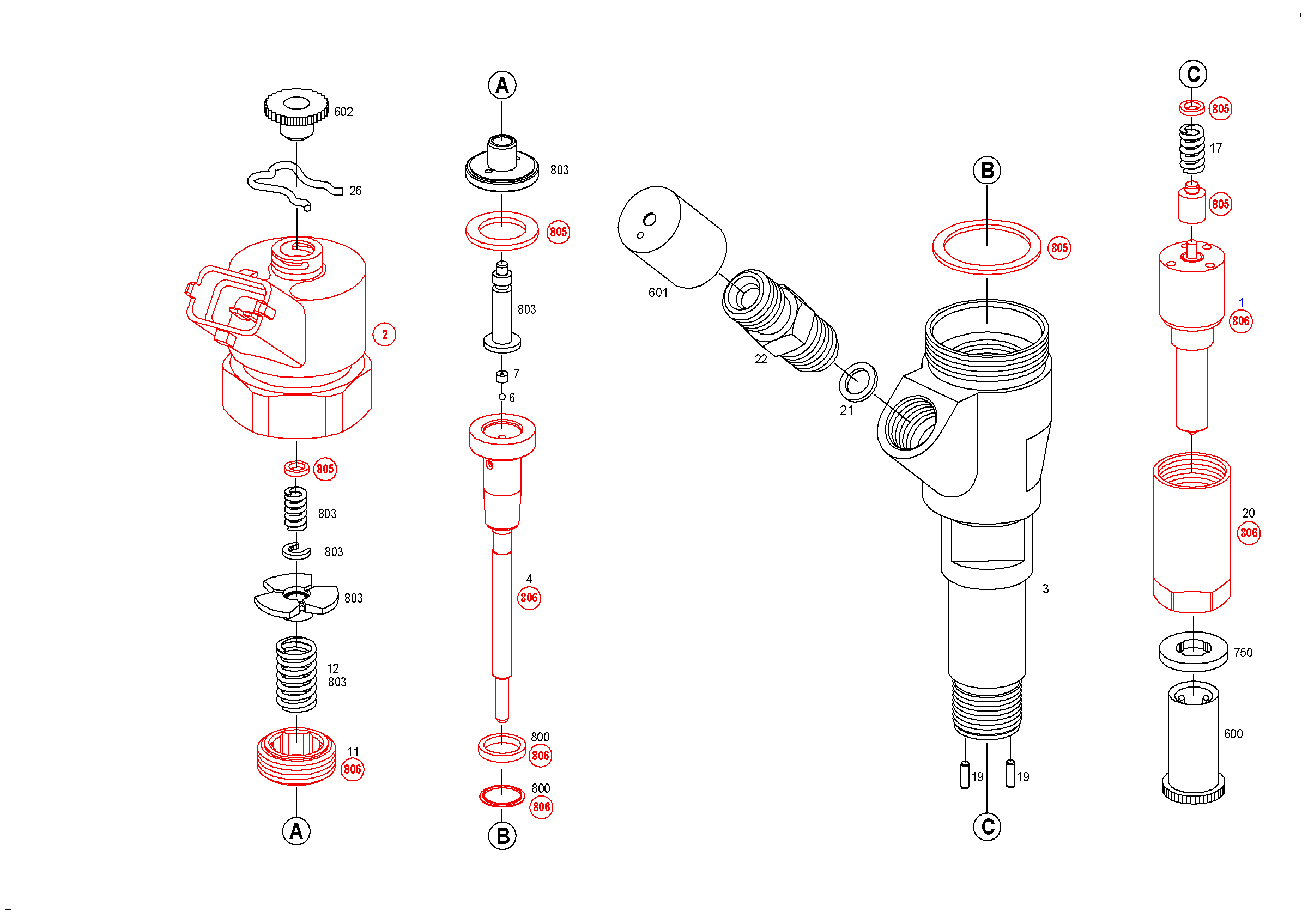 602
26
2
805
803
803
803
12
803
11
806
A
A
803
805
803
7
6
4
806
800
806
800
806
B
601
22
21
B
805
3
19
19
C
C
805
17
805
1
806
20
806
750
600