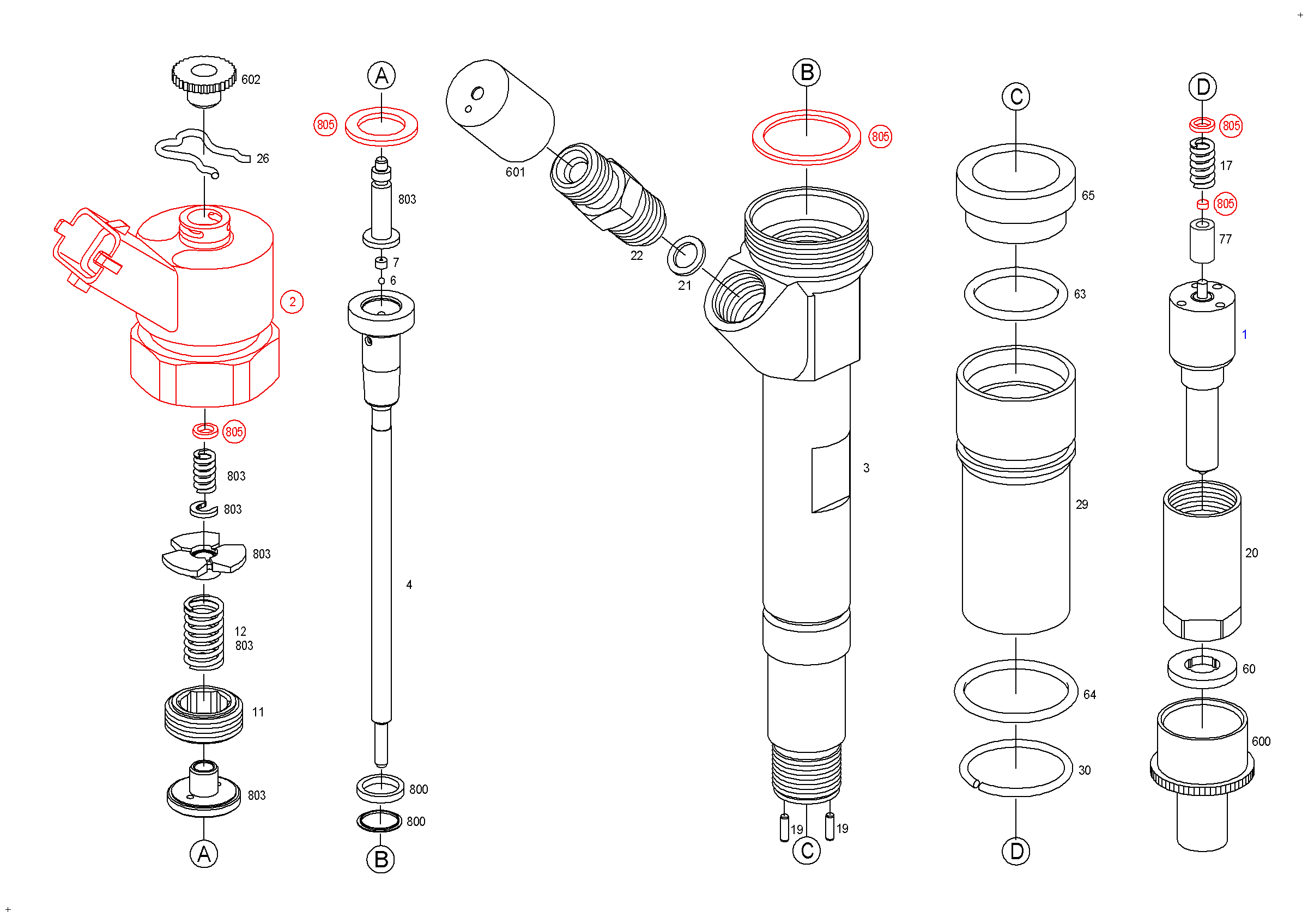 602
26
2
805
803
803
803
12
803
11
803
A
A
805
803
7
6
4
800
800
B
601
22
21
B
805
3
19
19
C
C
65
63
29
64
30
D
D
805
17
805
77
1
20
60
600