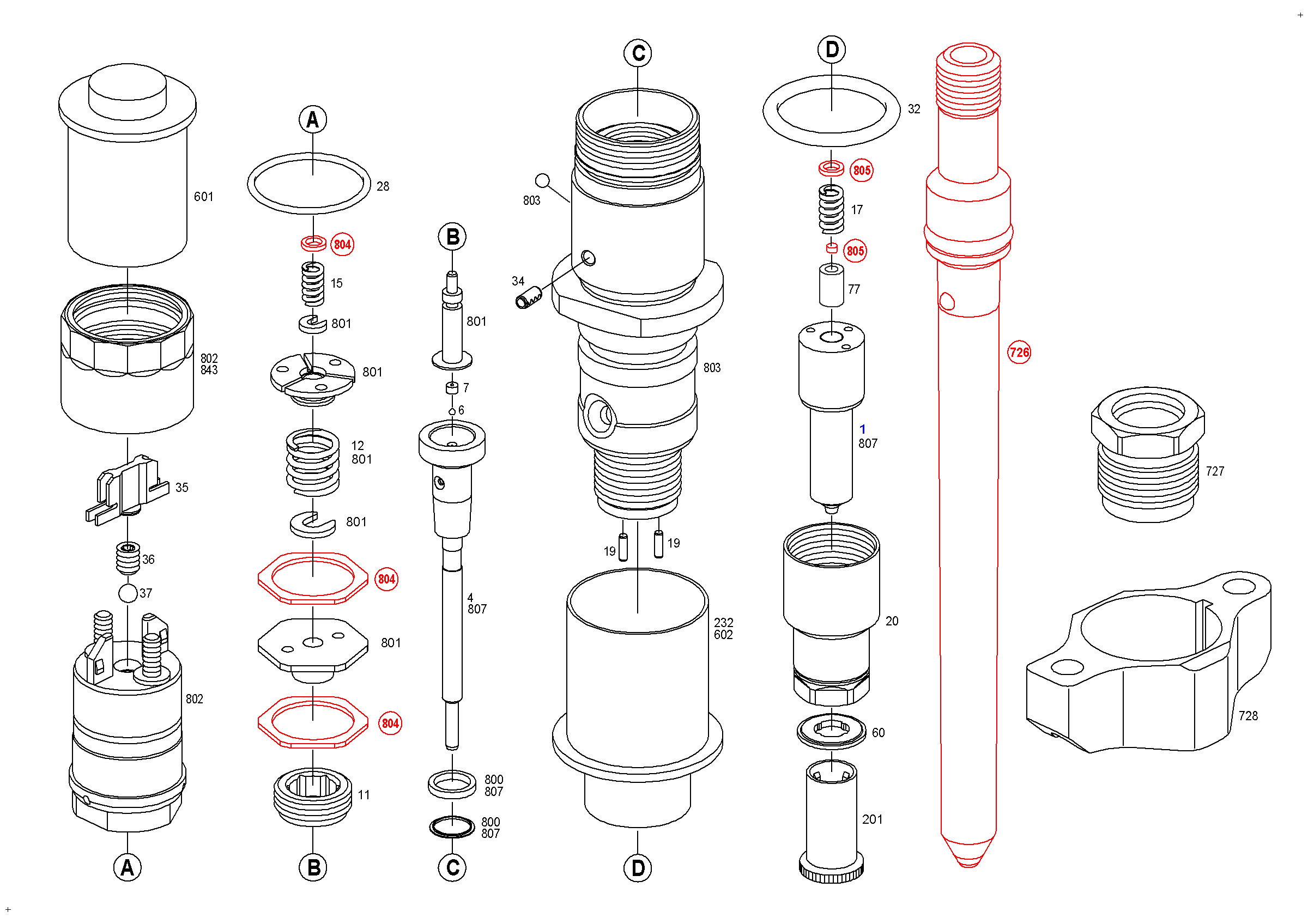 601

802
843

35

36

37

802

A

A

28

804

15

801

801

12
801

801

804

801

804

11

B

B

801

7

6

4
807

800
807

800
807

C

C

803

34

803

19

19

232
602

D

D

32

805

17

805

77

1
807

20

60

201

726

727

728