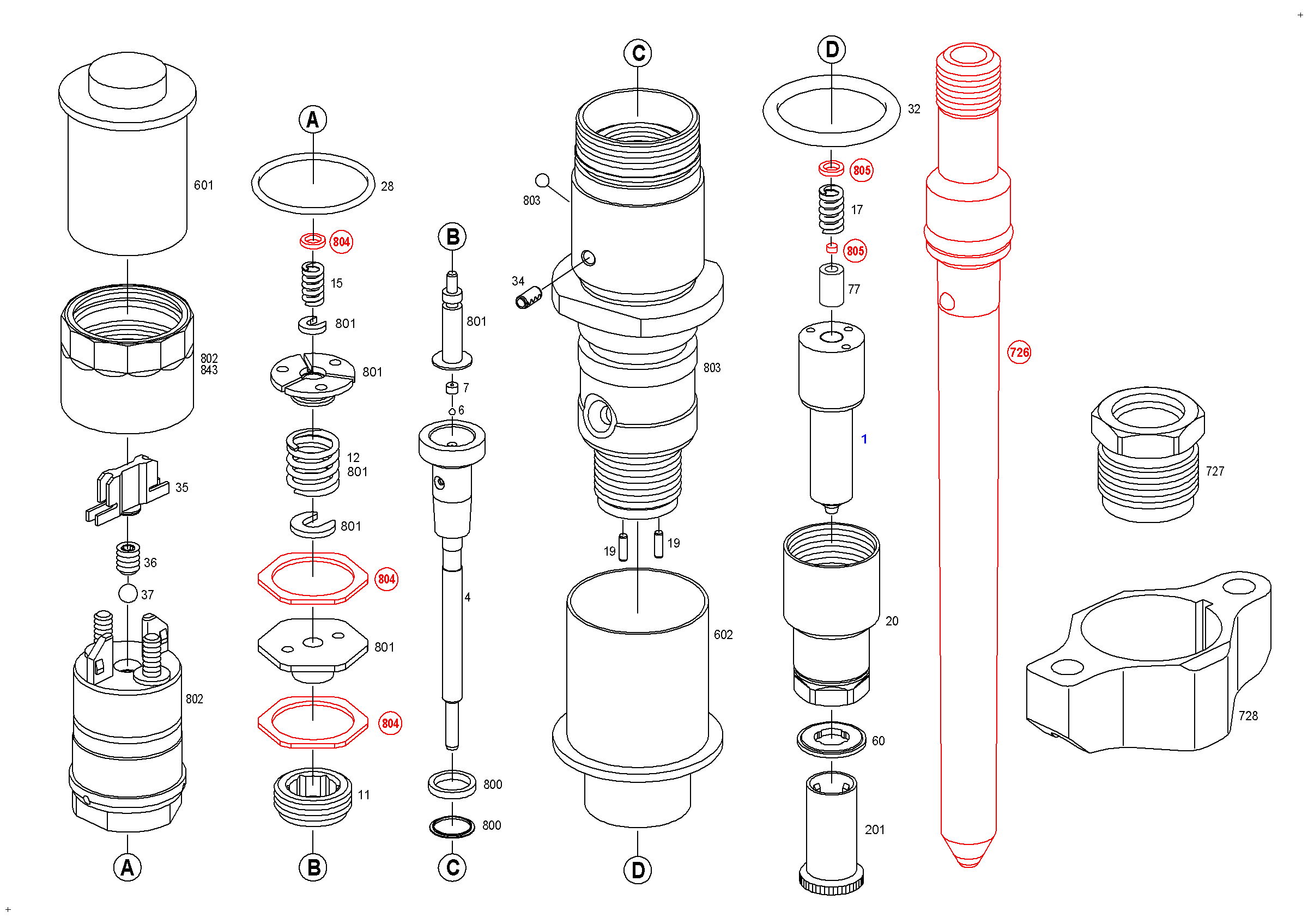 601
802
843
35
36
37
802
A
A
28
804
15
801
801
12
801
801
804
801
804
11
B
B
801
7
6
4
800
800
C
C
803
34
803
19
19
602
D
D
32
805
17
805
77
1
20
60
201
726
727
728