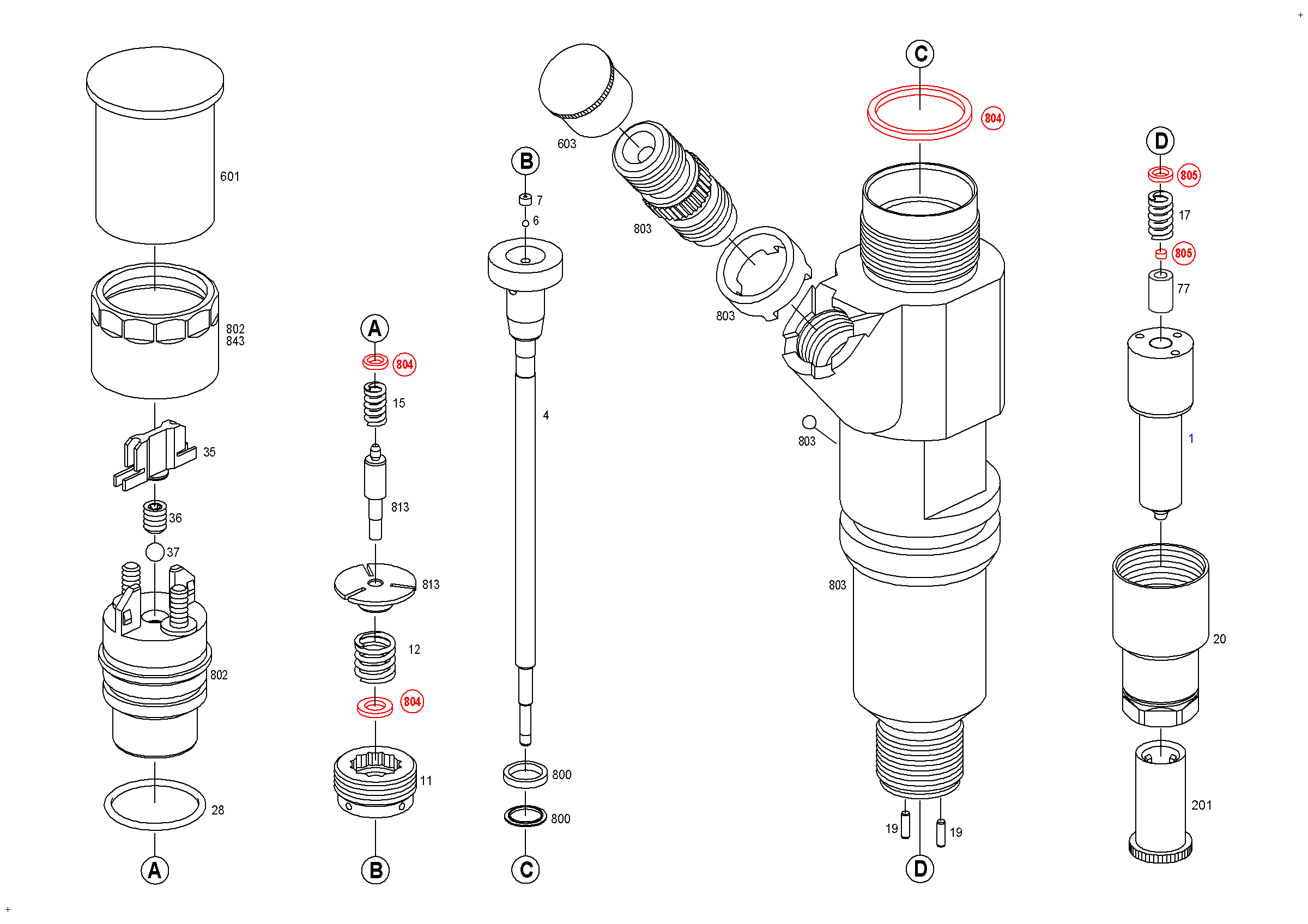 601
802
843
35
36
37
802
28
A
A
804
15
813
813
12
804
11
B
B
7
6
4
800
800
C
603
803
803
803
803
C
804
19
19
D
D
805
17
805
77
1
20
201