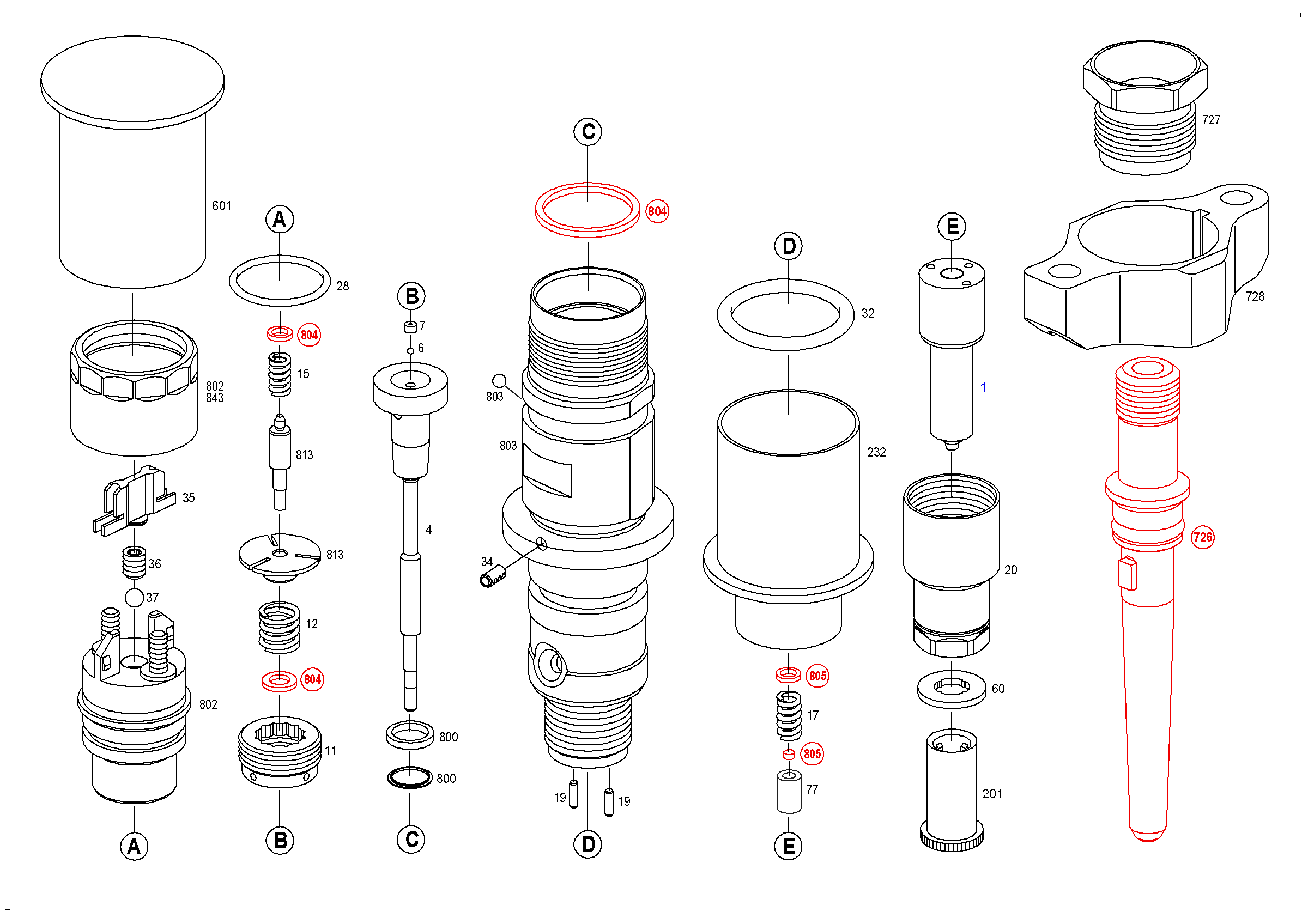 601
802
843
35
36
37
802
A
A
28
804
15
813
813
12
804
11
B
B
7
6
4
800
800
C
C
804
803
803
34
19
19
D
D
32
232
805
17
805
77
E
E
1
20
60
201
727
728
726