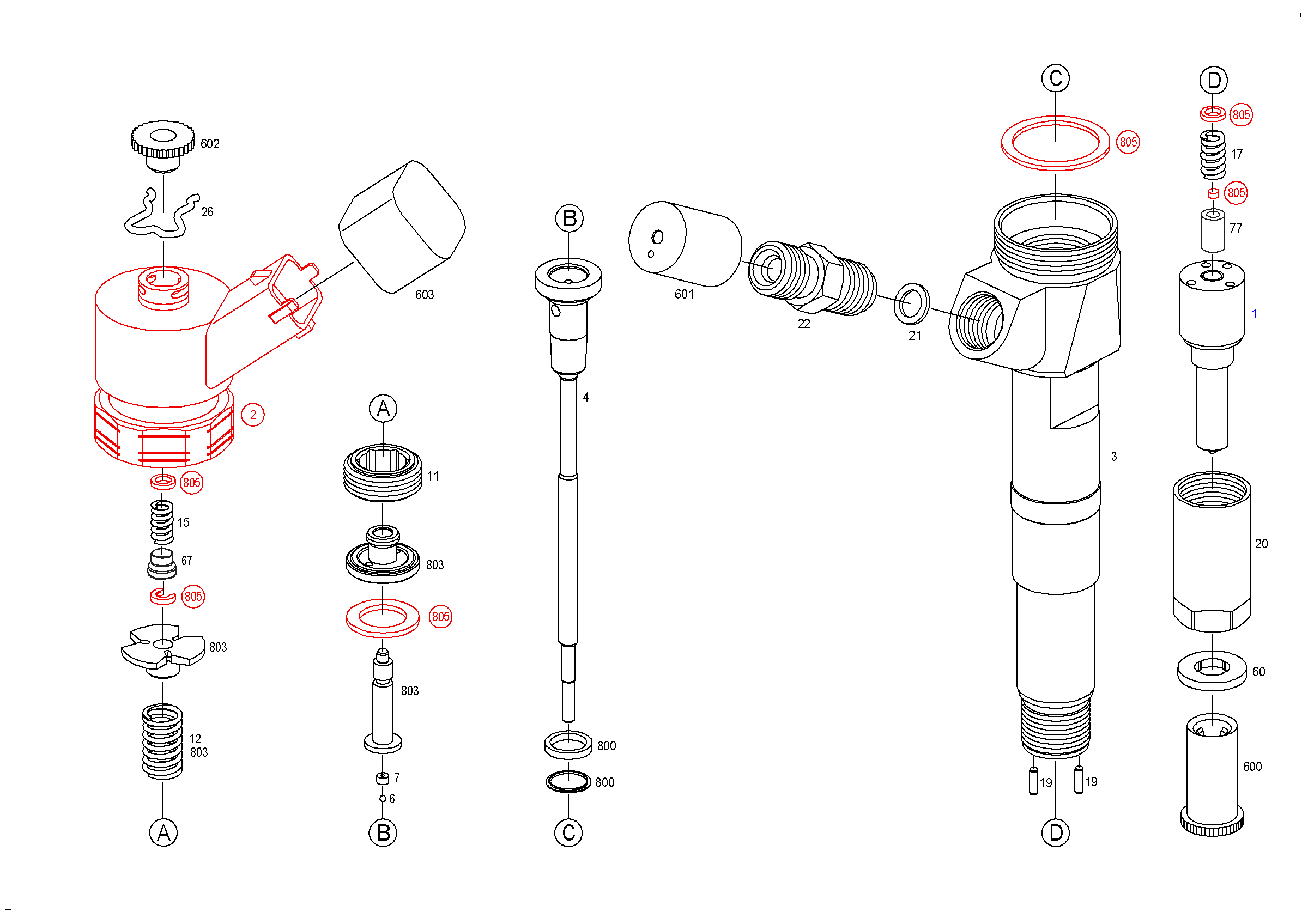 602
26
603
2
805
15
67
805
803
12
803
A
A
11
803
805
803
7
6
B
B
4
800
800
C
601
22
21
C
805
3
19
19
D
D
805
17
805
77
1
20
60
600