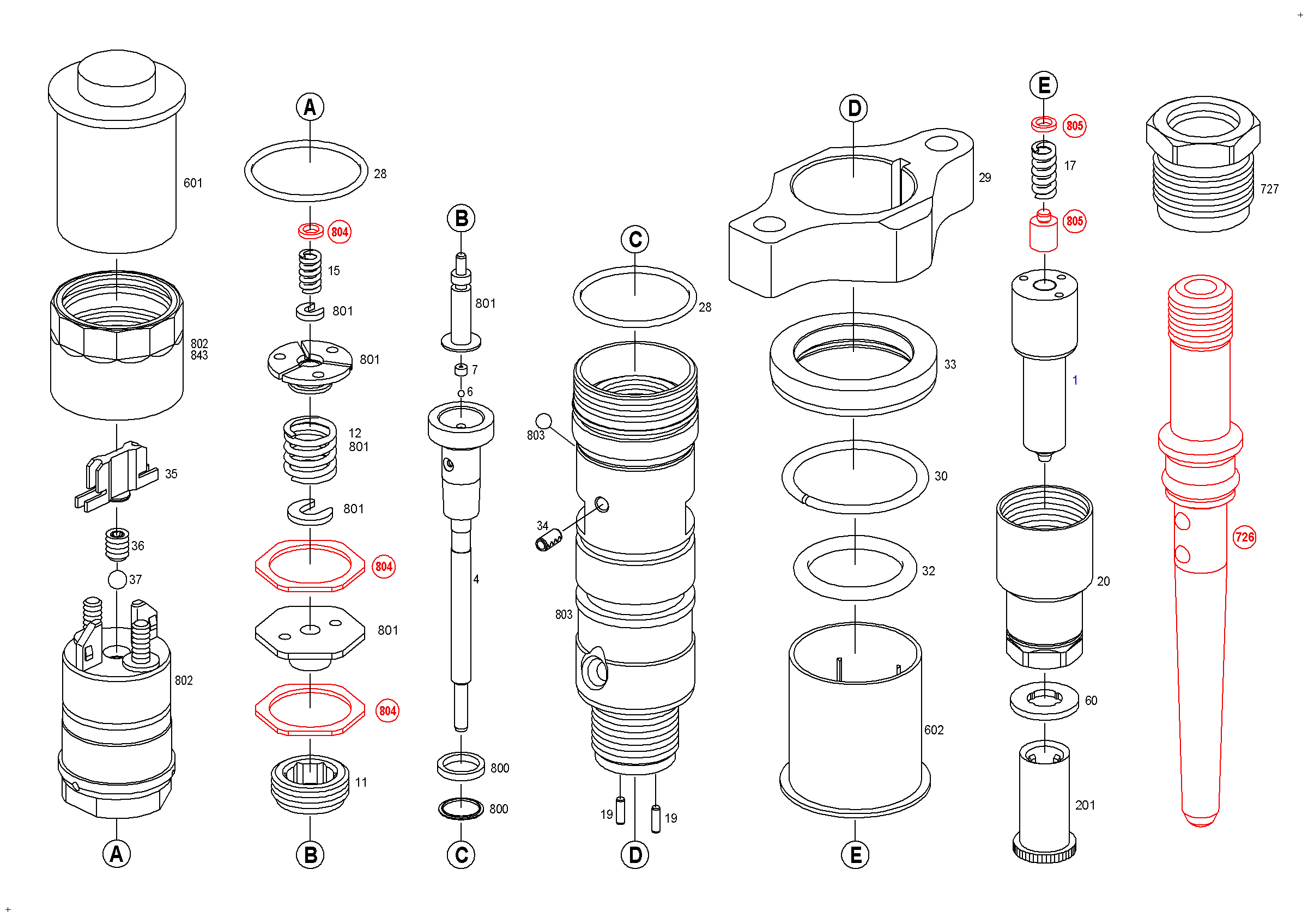 601

802
843

35

36

37

802

A

A

28

804

15

801

801

12
801

801

804

801

804

11

B

B

801

7

6

4

800

800

C

C

28

803

34

803

19

19

D

D

29

33

30

32

602

E

E

805

17

805

1

20

60

201

727

726